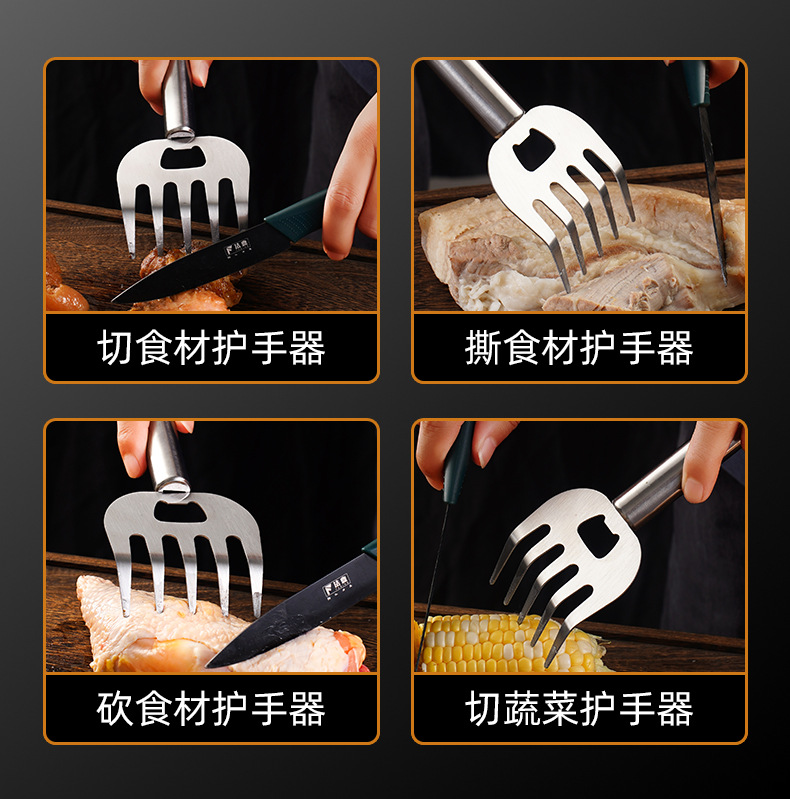 切食材护手器

撕食材护手器

砍食材护手器

切蔬菜护手器