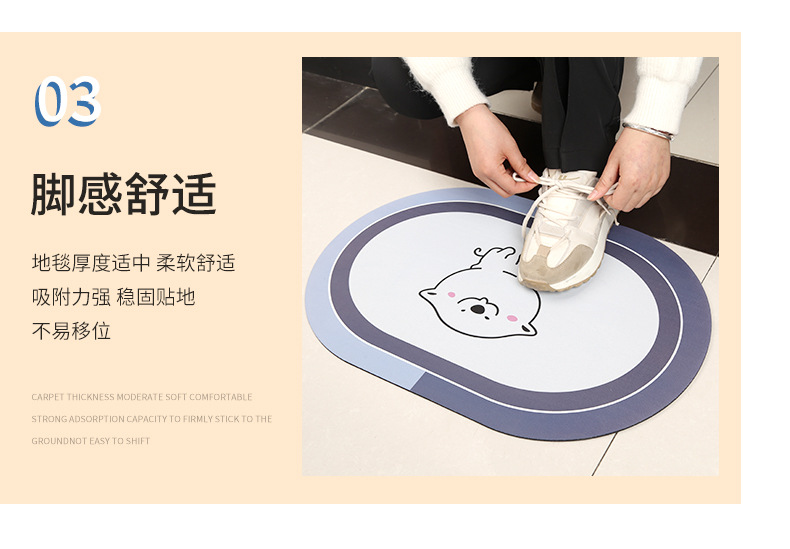 03

脚感舒适

地毯厚度适中 柔软舒适
吸附力强 稳固贴地
不易移位

CARPET THICKNESS MODERATE SOFT COMFORTABLE STRONG ADSORPTION CAPACITY TO FIRMLY STICK TO THE GROUNDNOT EASY TO SHIFT