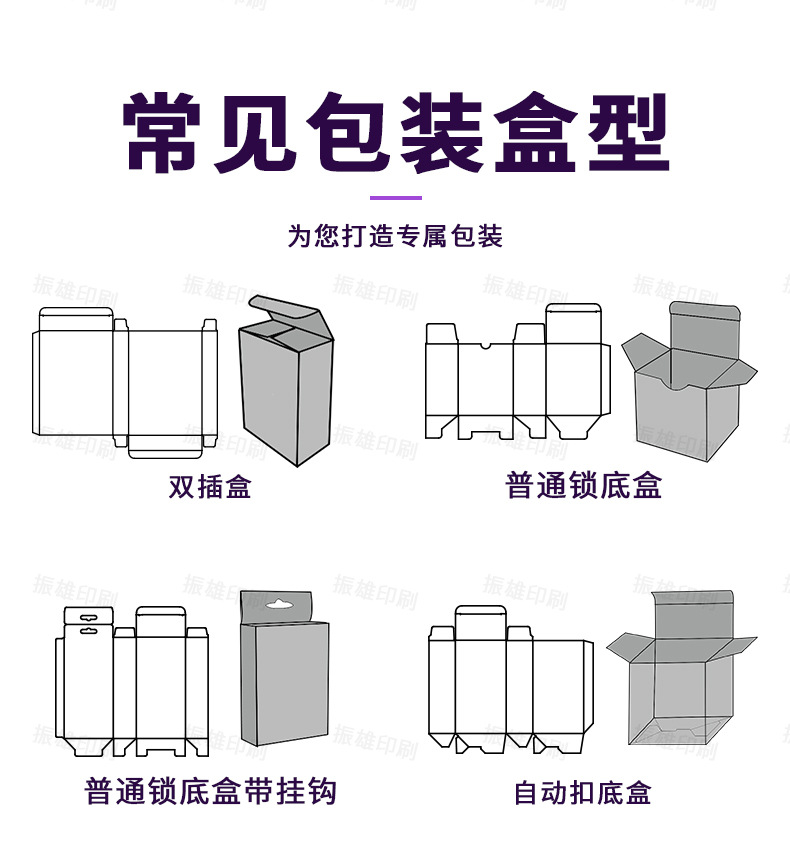 常见包装盒型

为您打造专属包装

振雄印刷

双插盒

普通锁底盒

普通锁底盒带挂钩

自动扣底盒