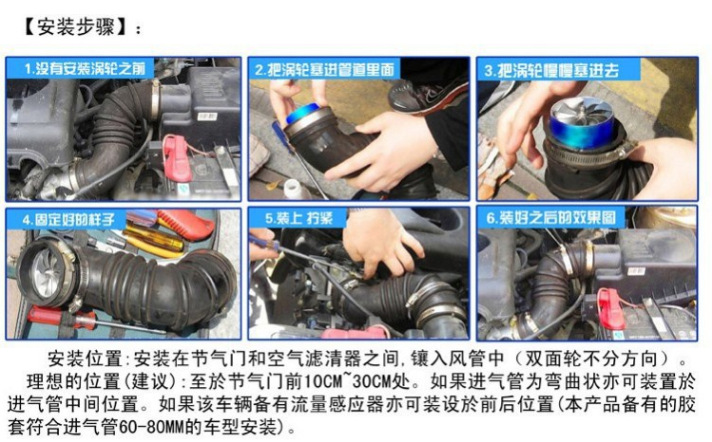 【安装步骤】：

1.没有安装涡轮之前

2.把涡轮塞进管道里面

3.把涡轮慢慢塞进去

4.固定好的样子

5.装上 拧紧

6.装好之后的效果图

安装位置：安装在节气门和空气滤清器之间，镶入风管中（双面轮不分方向）。
理想的位置（建议）：至於节气门前10CM~30CM处。如果进气管为弯曲状亦可装置於进气管中间位置。如果该车辆备有流量感应器亦可装设於前后位置（本产品备有的胶套符合进气管60-80MM的车型安装）。