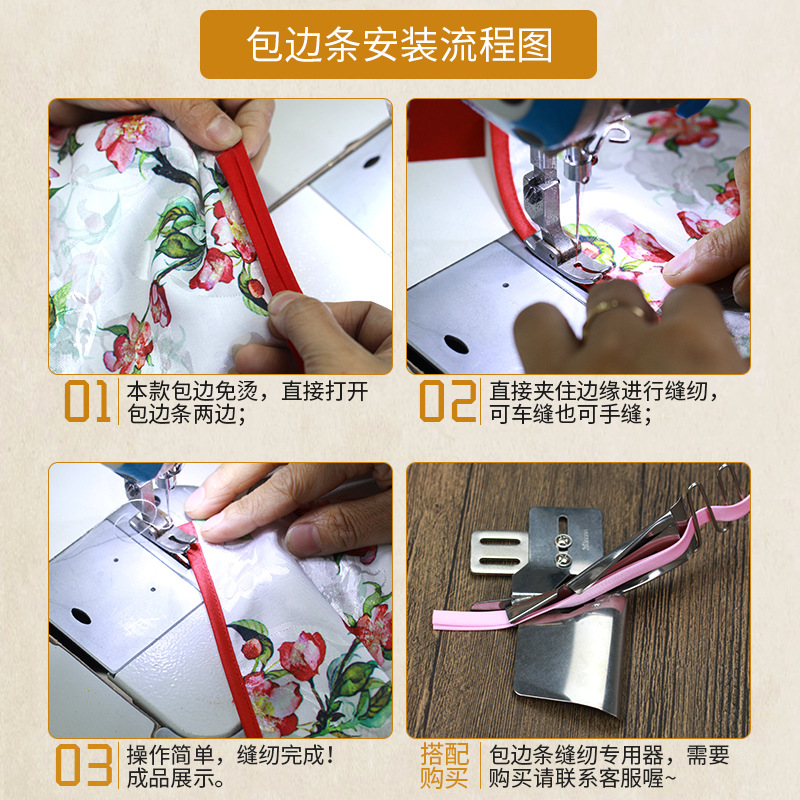 包边条安装流程图

01 本款包边免烫，直接打开包边条两边；

02 直接夹住边缘进行缝纫，可车缝也可手缝；

03 操作简单，缝纫完成！成品展示。

搭配购买 包边条缝纫专用器，需要购买请联系客服喔~