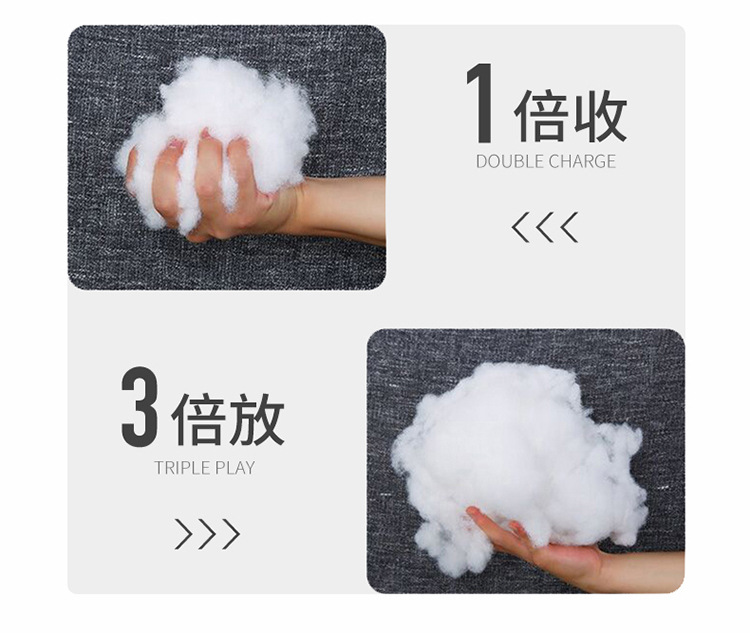 1 倍收
DOUBLE CHARGE
<<<

3 倍放
TRIPLE PLAY
>>>