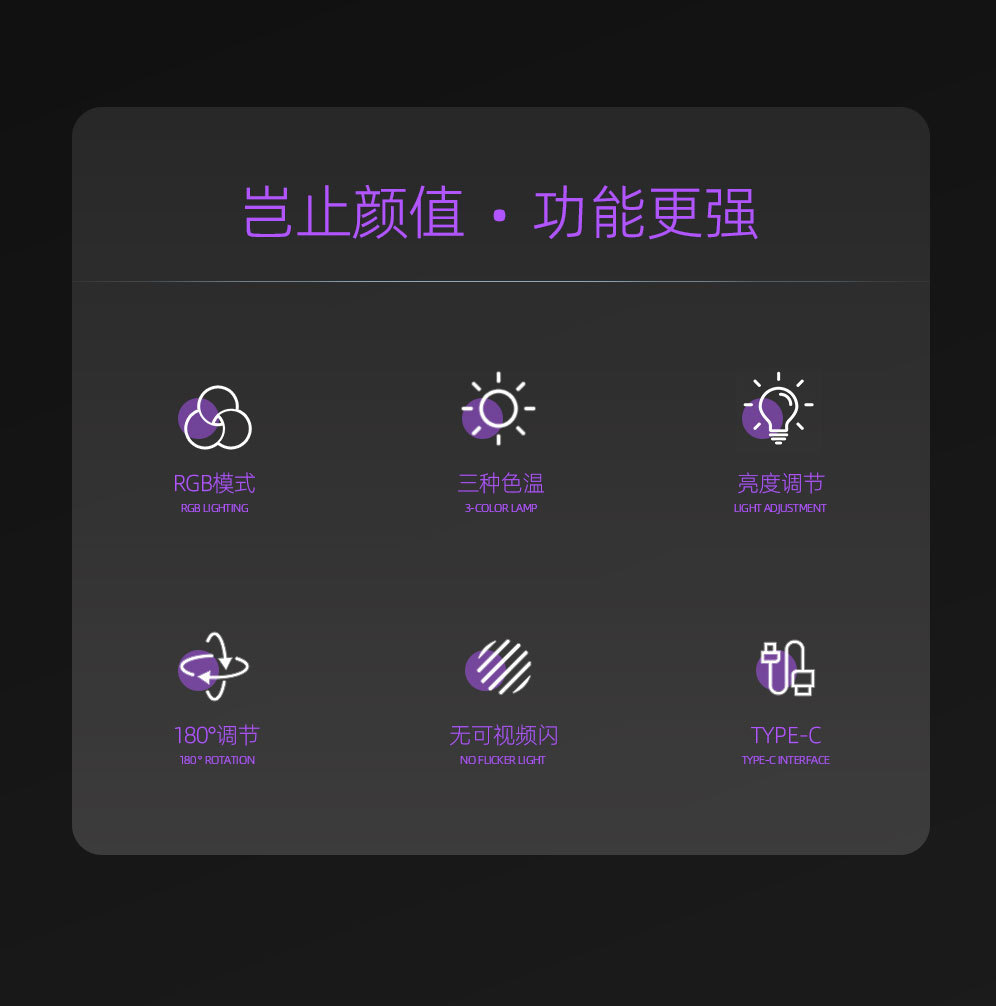 岂止颜值 · 功能更强

RGB模式
RGB LIGHTING

三种色温
3-COLOR LAMP

亮度调节
LIGHT ADJUSTMENT

180°调节
180° ROTATION

无可视频闪
NO FLICKER LIGHT

TYPE-C
TYPE-C INTERFACE