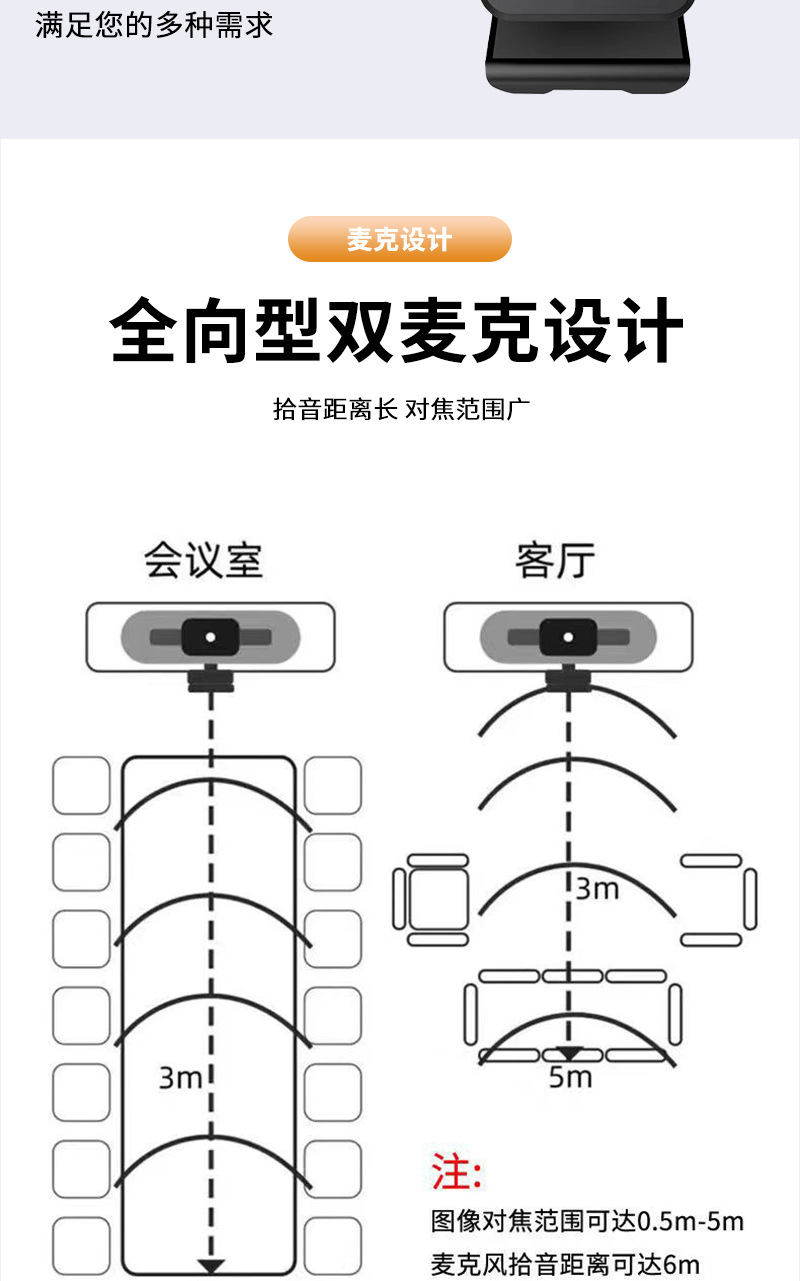 满足您的多种需求

麦克设计

全向型双麦克设计

拾音距离长 对焦范围广

会议室

3m

客厅

3m

5m

注:
图像对焦范围可达0.5m-5m
麦克风拾音距离可达6m