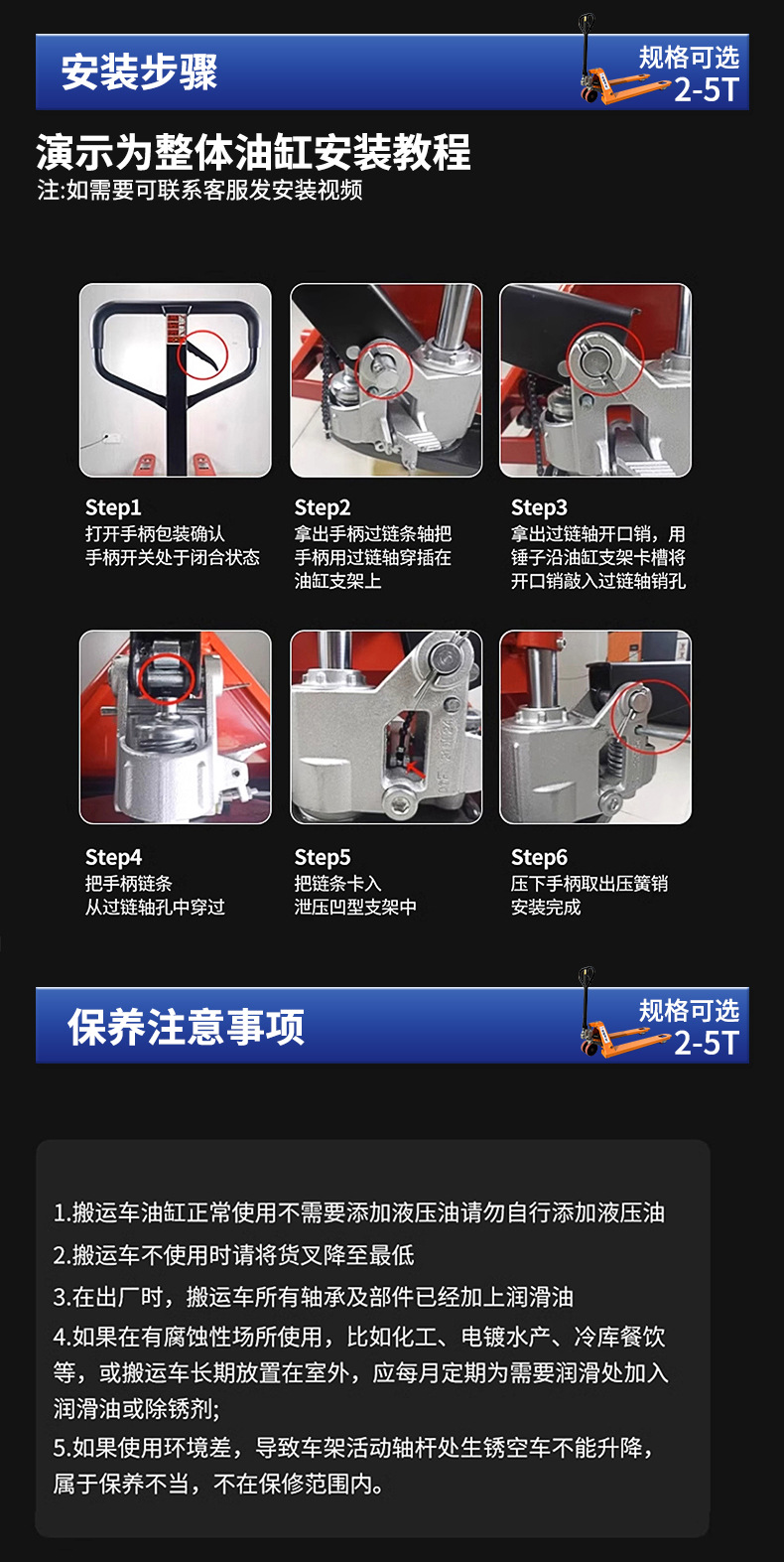 安装步骤

规格可选
2-5T

演示为整体油缸安装教程
注:如需要可联系客服发安装视频

Step1
打开手柄包装确认手柄开关处于闭合状态

Step2
拿出手柄过链条轴把手柄用过链轴穿插在油缸支架上

Step3
拿出过链轴开口销，用锤子沿油缸支架卡槽将开口销敲入过链轴销孔

Step4
把手柄链条从过链轴孔中穿过

Step5
把链条卡入泄压凹型支架中

Step6
压下手柄取出压簧销安装完成

保养注意事项

规格可选
2-5T

1.搬运车油缸正常使用不需要添加液压油请勿自行添加液压油

2.搬运车不使用时请将货叉降至最低

3.在出厂时，搬运车所有轴承及部件已经加上润滑油

4.如果在有腐蚀性场所使用，比如化工、电镀水产、冷库餐饮等，或搬运车长期放置在室外，应每月定期为需要润滑处加入润滑油或除锈剂;

5.如果使用环境差，导致车架活动轴杆处生锈空车不能升降，属于保养不当，不在保修范围内。