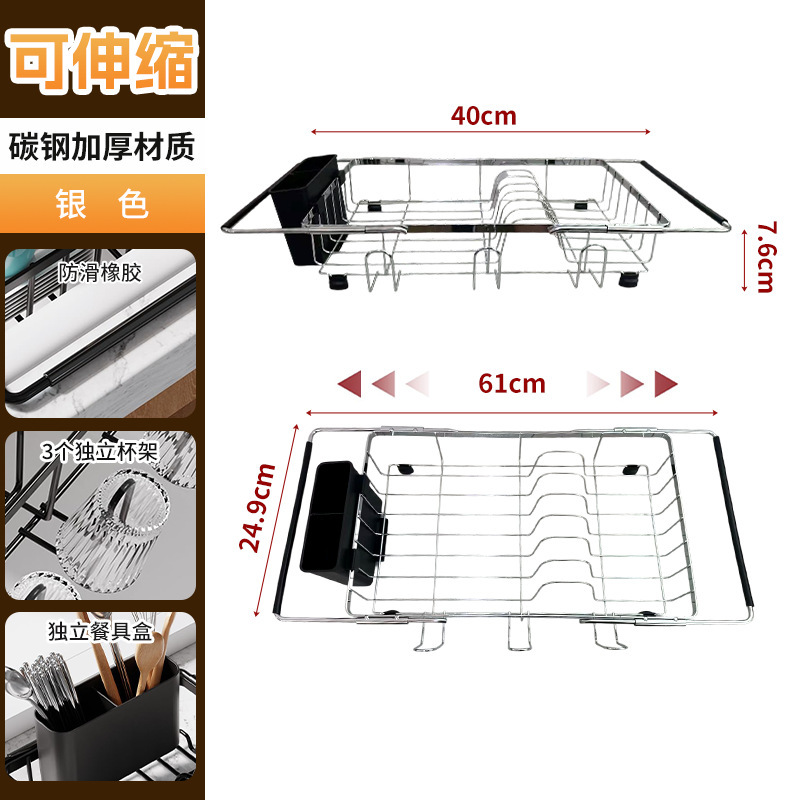 可伸缩

碳钢加厚材质

银 色

防滑橡胶

3个独立杯架

独立餐具盒

40cm

7.6cm

61cm

24.9cm