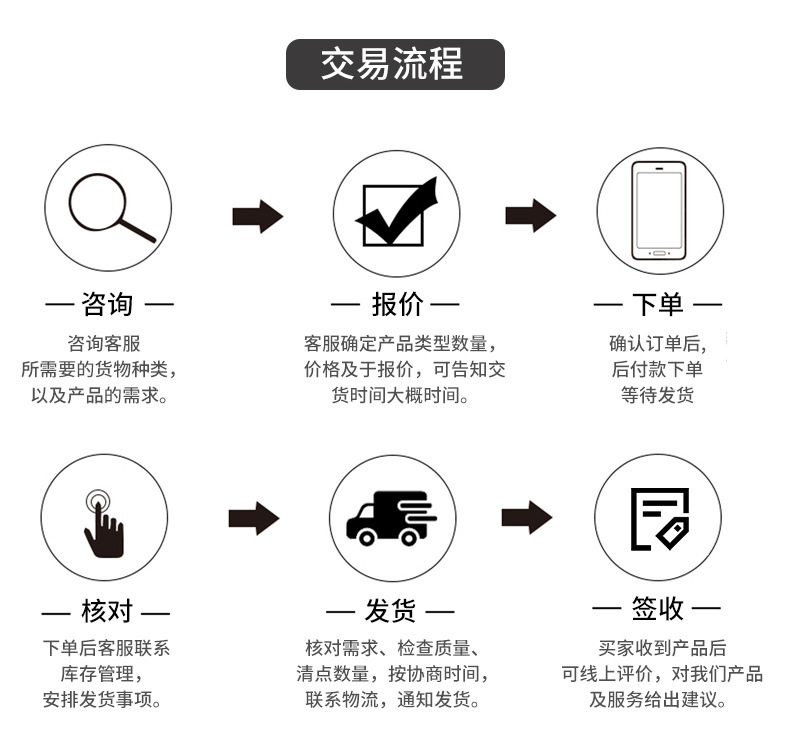 交易流程

— 咨询 —

咨询客服
所需要的货物种类，
以及产品的需求。

— 报价 —

客服确定产品类型数量，
价格及于报价，可告知交
货时间大概时间。

— 下单 —

确认订单后，
后付款下单
等待发货

— 核对 —

下单后客服联系
库存管理，
安排发货事项。

— 发货 —

核对需求、检查质量、
清点数量，按协商时间，
联系物流，通知发货。

— 签收 —

买家收到产品后
可线上评价，对我们产品
及服务给出建议。