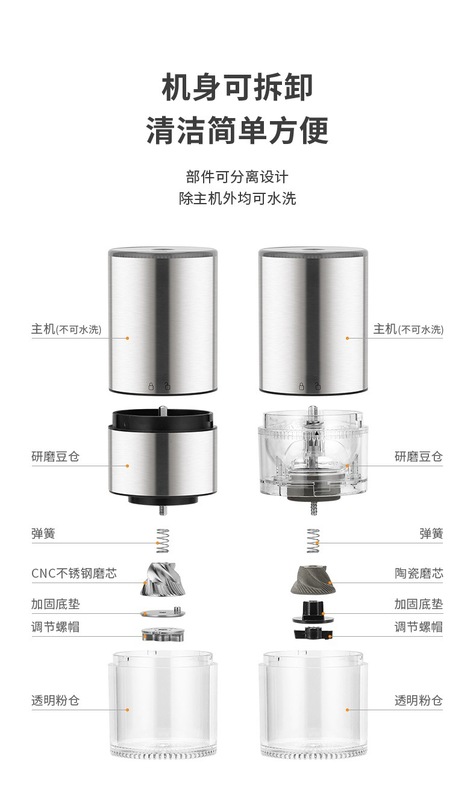 机身可拆卸
清洁简单方便

部件可分离设计
除主机外均可水洗

主机(不可水洗)

研磨豆仓

弹簧

CNC不锈钢磨芯

加固底垫

调节螺帽

透明粉仓

主机(不可水洗)

研磨豆仓

弹簧

陶瓷磨芯

加固底垫

调节螺帽

透明粉仓