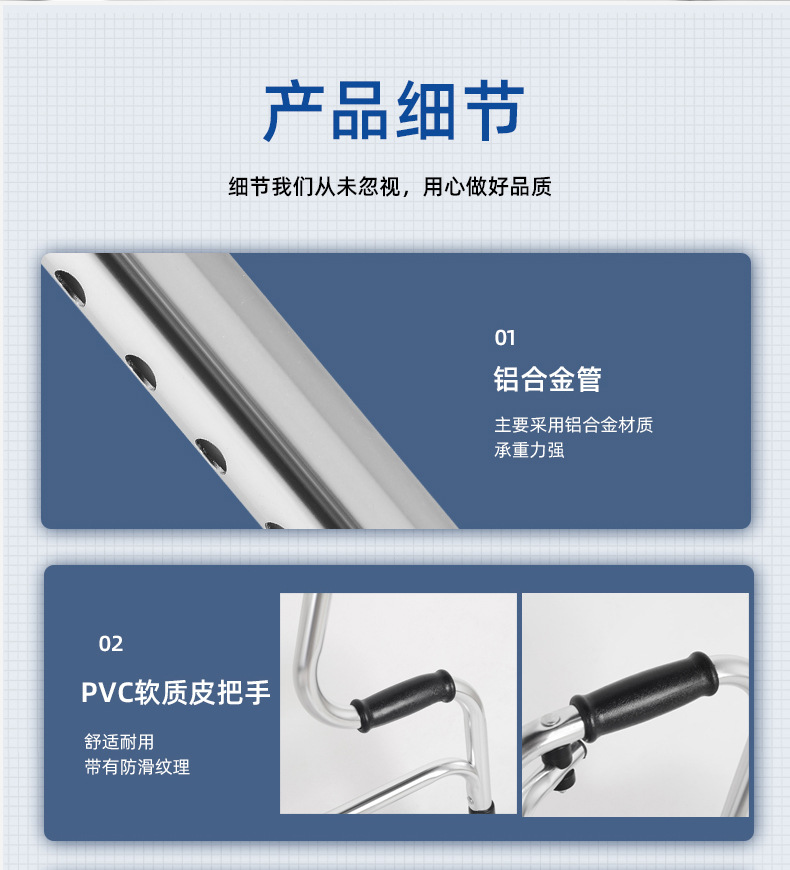 产品细节

细节我们从未忽视，用心做好品质

01

铝合金管

主要采用铝合金材质
承重力强

02

PVC软质皮把手

舒适耐用
带有防滑纹理