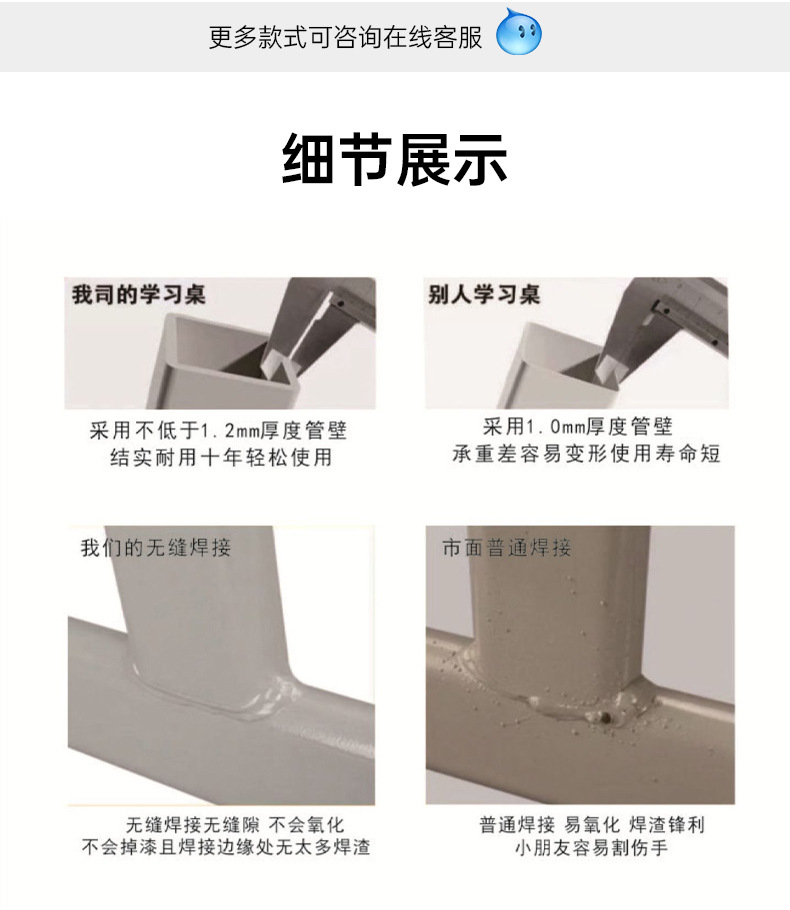 更多款式可咨询在线客服

细节展示

我司的学习桌

采用不低于1.2mm厚度管壁
结实耐用十年轻松使用

别人学习桌

采用1.0mm厚度管壁
承重差容易变形使用寿命短

我们的无缝焊接

无缝焊接无缝隙 不会氧化
不会掉漆且焊接边缘处无太多焊渣

市面普通焊接

普通焊接 易氧化 焊渣锋利
小朋友容易割伤手