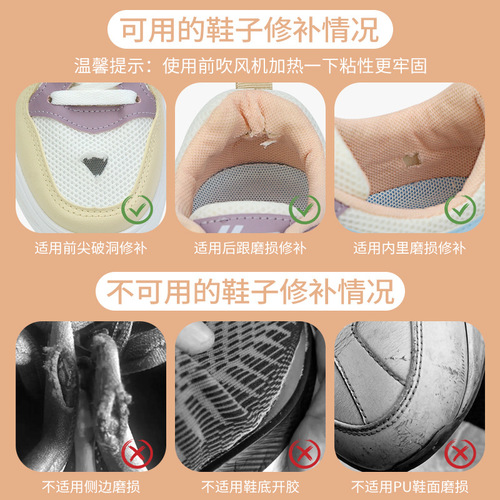 可用的鞋子修补情况

温馨提示：使用前吹风机加热一下粘性更牢固

适用前尖破洞修补

适用后跟磨损修补

适用内里磨损修补

不可用的鞋子修补情况

不适用侧边磨损

不适用鞋底开胶

不适用PU鞋面磨损