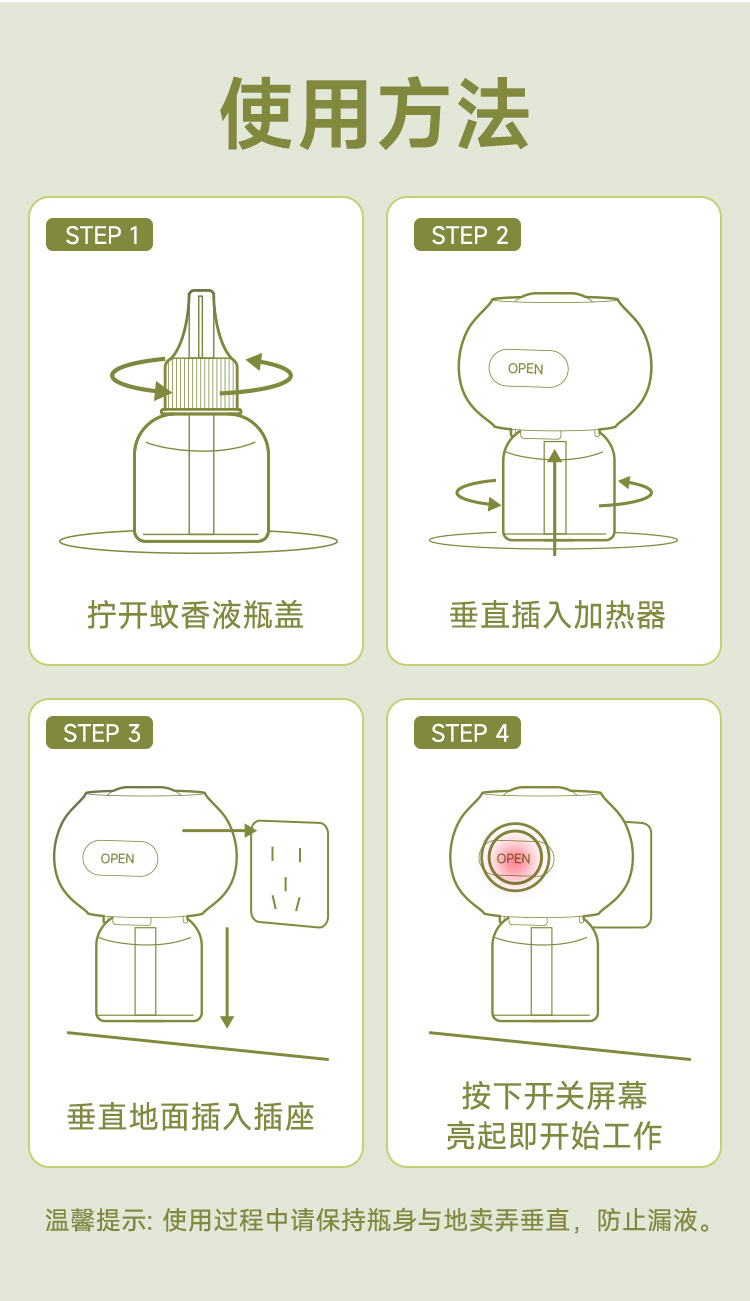 使用方法

STEP 1

拧开蚊香液瓶盖

STEP 2

OPEN

垂直插入加热器

STEP 3

OPEN

垂直地面插入插座

STEP 4

OPEN

按下开关屏幕
亮起即开始工作

温馨提示: 使用过程中请保持瓶身与地卖弄垂直，防止漏液。