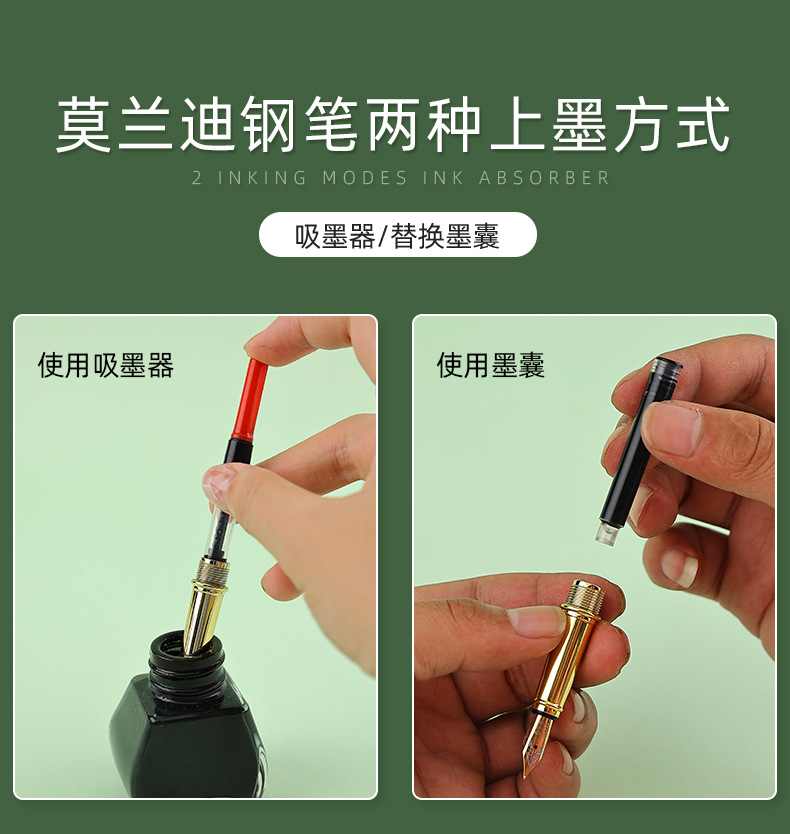 莫兰迪钢笔两种上墨方式

2 INKING MODES INK ABSORBER

吸墨器/替换墨囊

使用吸墨器

使用墨囊