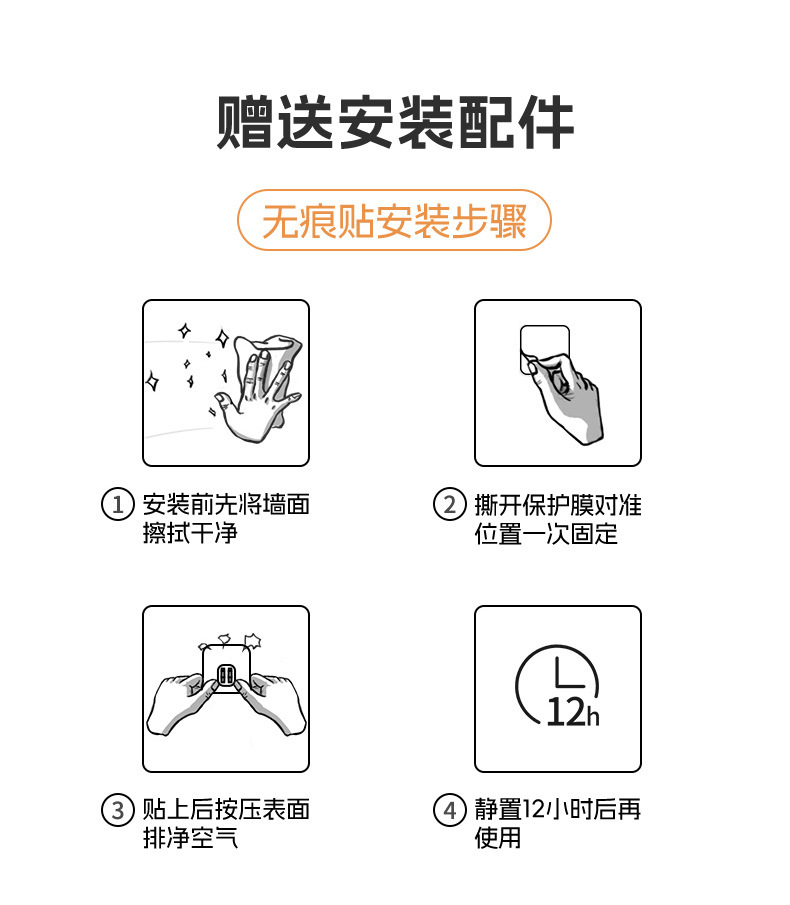 赠送安装配件

无痕贴安装步骤

① 安装前先将墙面擦拭干净

② 撕开保护膜对准位置一次固定

③ 贴上后按压表面排净空气

12h

④ 静置12小时后再使用