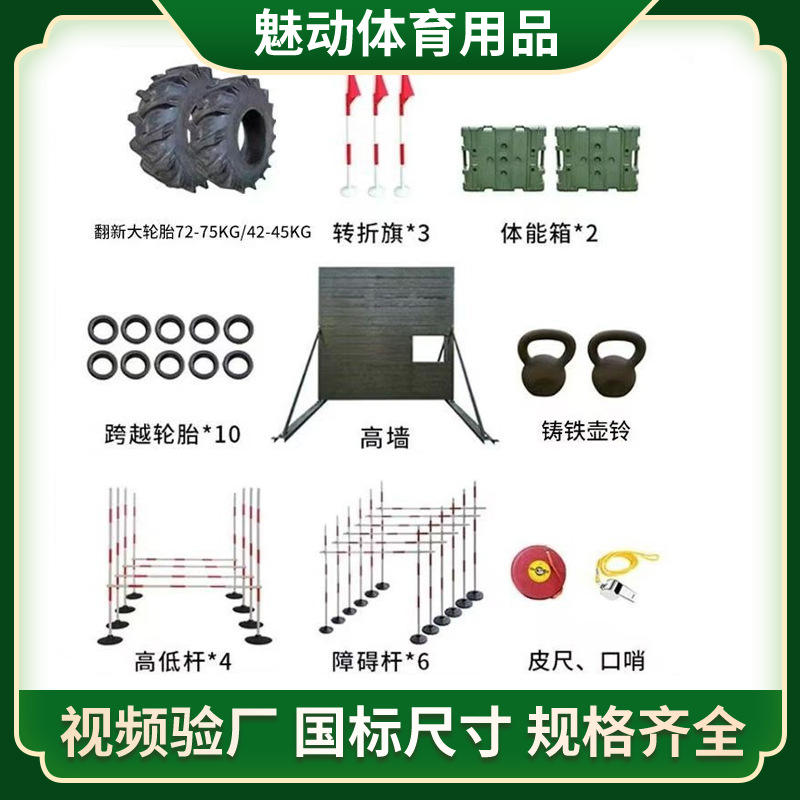 魅动体育用品

翻新大轮胎72-75KG/42-45KG

转折旗*3

体能箱*2

跨越轮胎*10

高墙

铸铁壶铃

高低杆*4

障碍杆*6

皮尺、口哨

视频验厂 国标尺寸 规格齐全