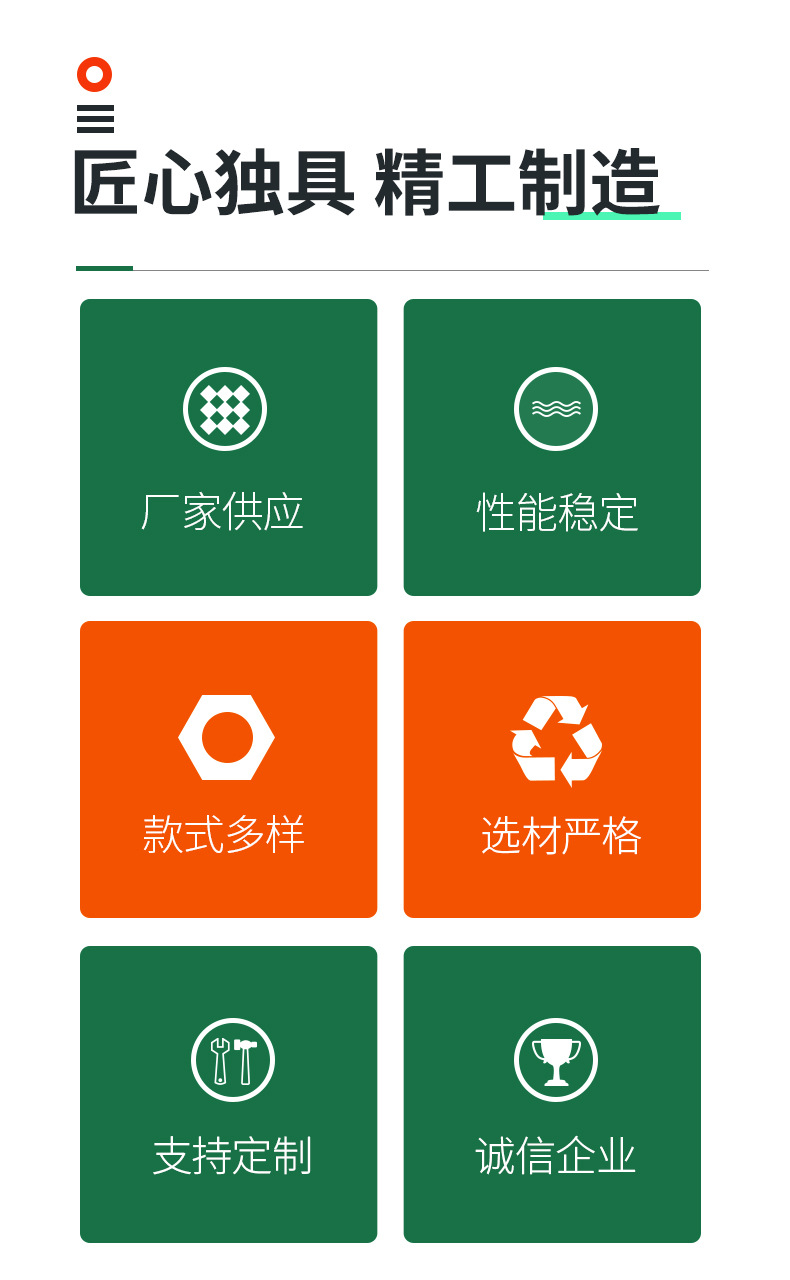 匠心独具 精工制造

厂家供应

性能稳定

款式多样

选材严格

支持定制

诚信企业