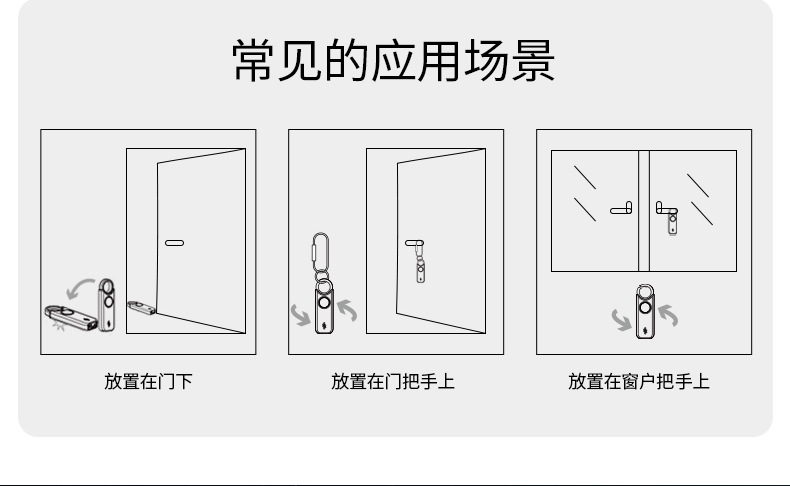 常见的应用场景

放置在门下

放置在门把手上

放置在窗户把手上