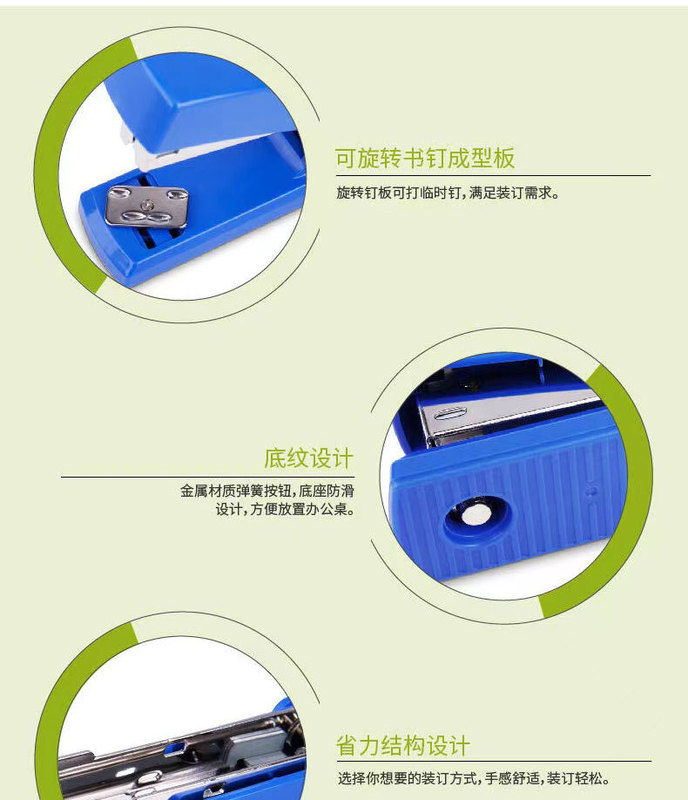 可旋转书钉成型板

旋转钉板可打临时钉，满足装订需求。

底纹设计

金属材质弹簧按钮，底座防滑设计，方便放置办公桌。

省力结构设计

选择你想要的装订方式，手感舒适，装订轻松。