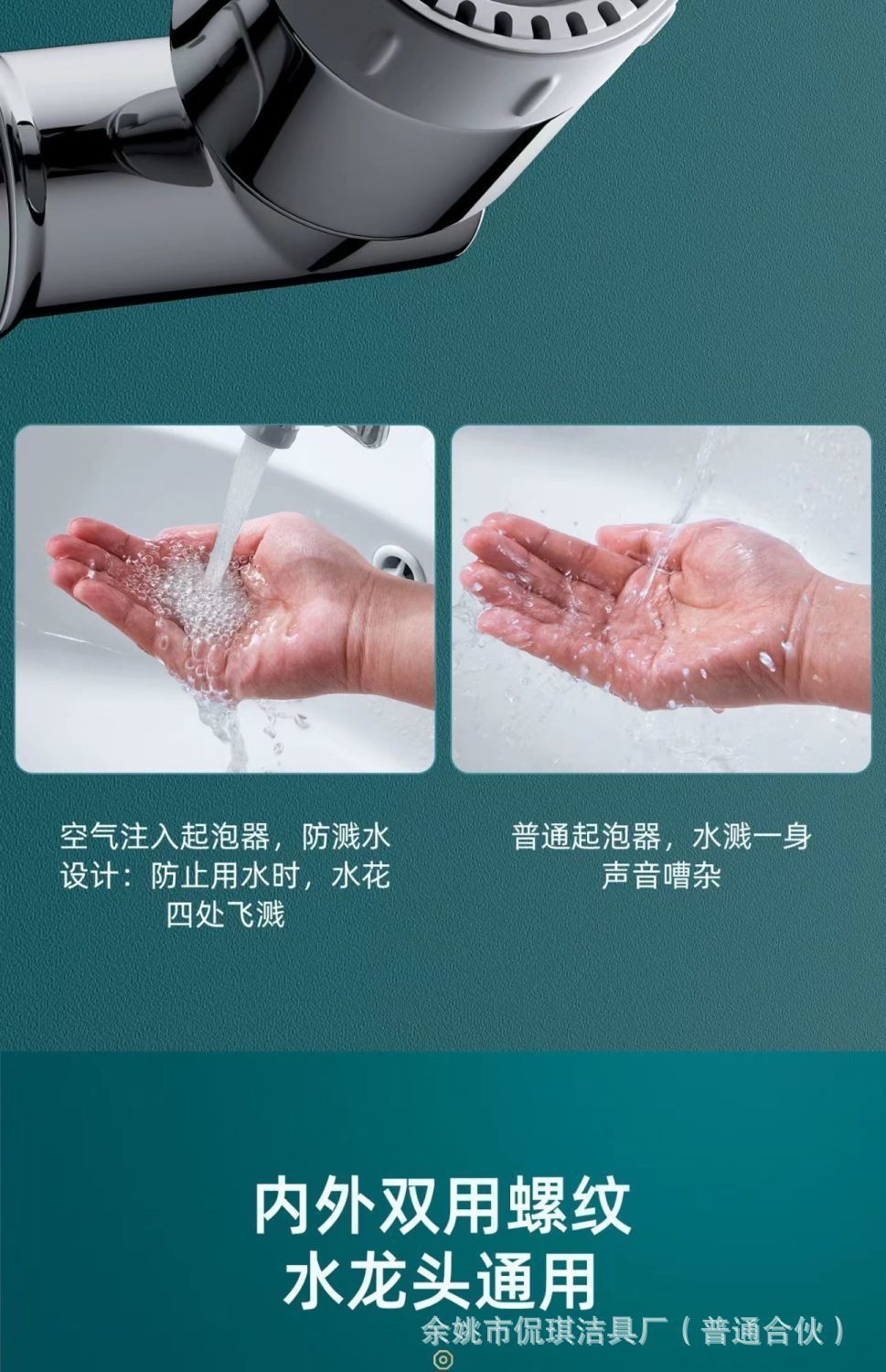 空气注入起泡器，防溅水设计：防止用水时，水花四处飞溅

普通起泡器，水溅一身声音嘈杂

内外双用螺纹
水龙头通用

余姚市侃琪洁具厂（普通合伙）