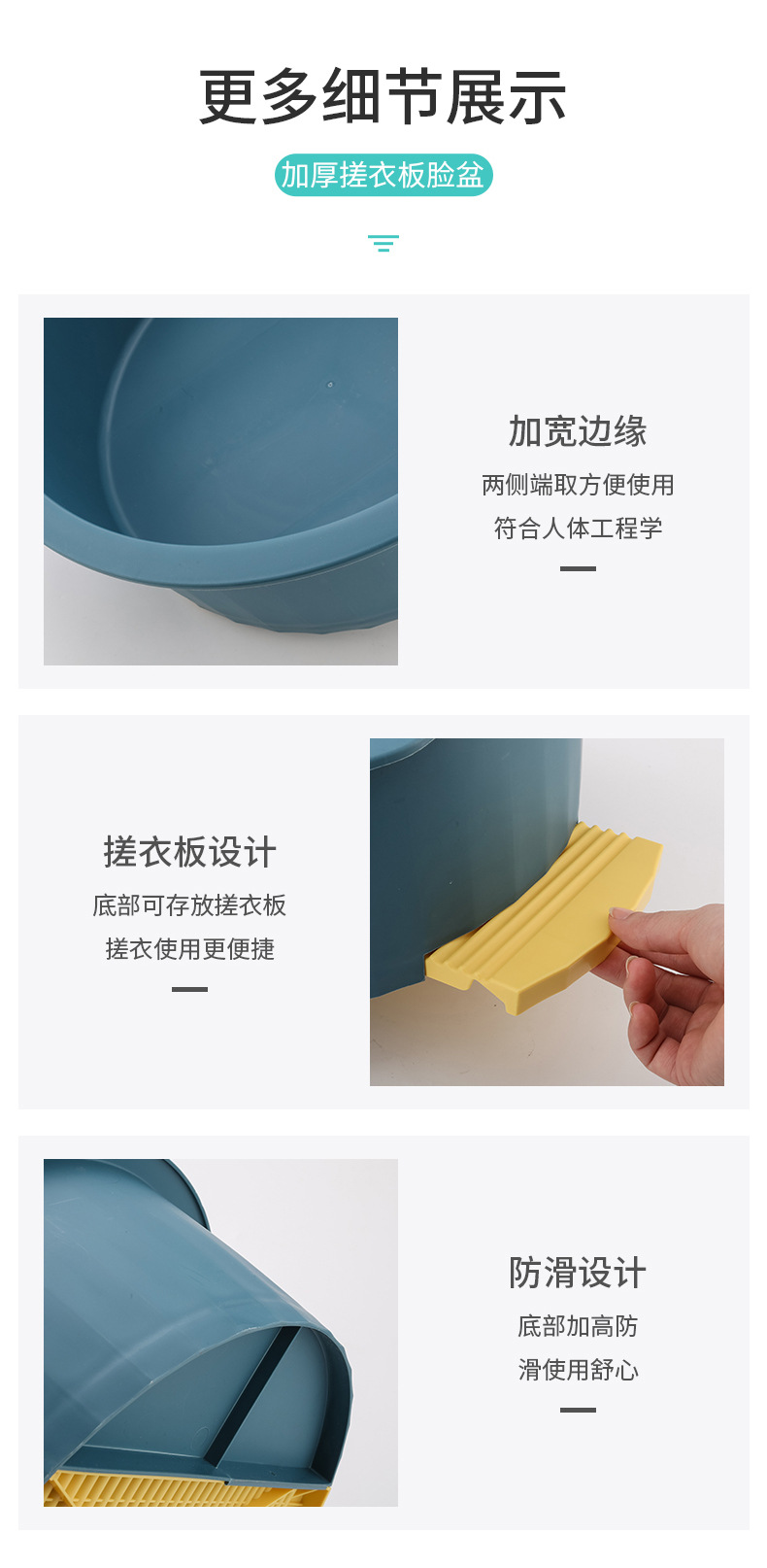 更多细节展示

加厚搓衣板脸盆

加宽边缘

两侧端取方便使用

符合人体工程学

搓衣板设计

底部可存放搓衣板

搓衣使用更便捷

防滑设计

底部加高防

滑使用舒心