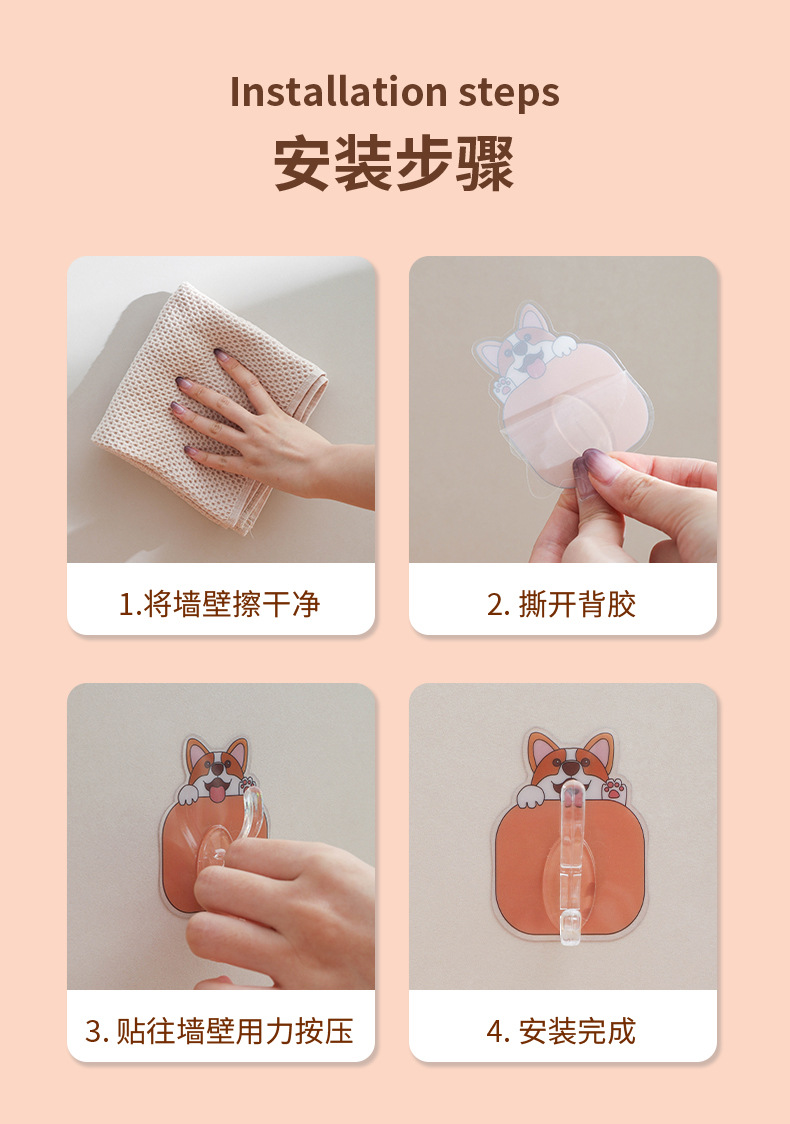 Installation steps
安装步骤

1.将墙壁擦干净

2. 撕开背胶

3. 贴往墙壁用力按压

4. 安装完成