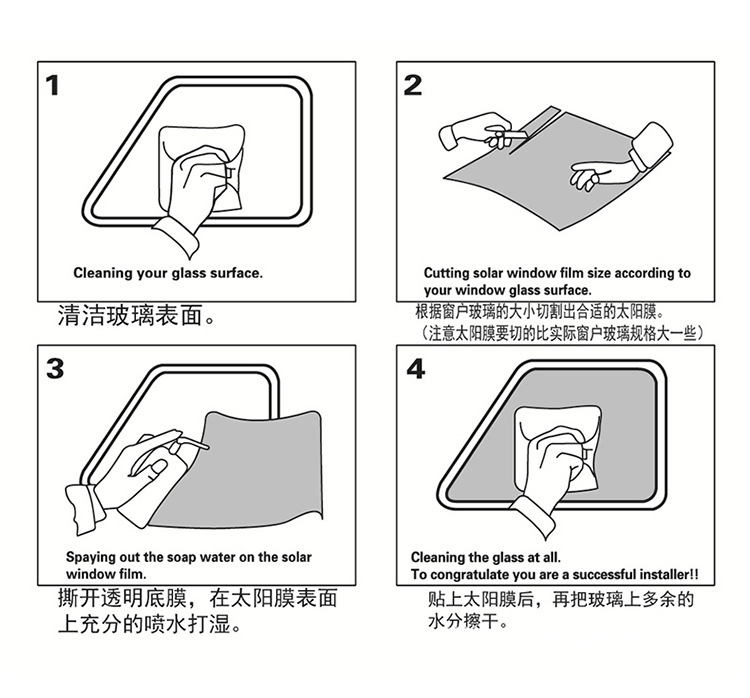 1

Cleaning your glass surface.

清洁玻璃表面。

2

Cutting solar window film size according to your window glass surface.

根据窗户玻璃的大小切割出合适的太阳膜。
（注意太阳膜要切的比实际窗户玻璃规格大一些）

3

Spaying out the soap water on the solar window film.

撕开透明底膜，在太阳膜表面上充分的喷水打湿。

4

Cleaning the glass at all.
To congratulate you are a successful installer!!

贴上太阳膜后，再把玻璃上多余的水分擦干。