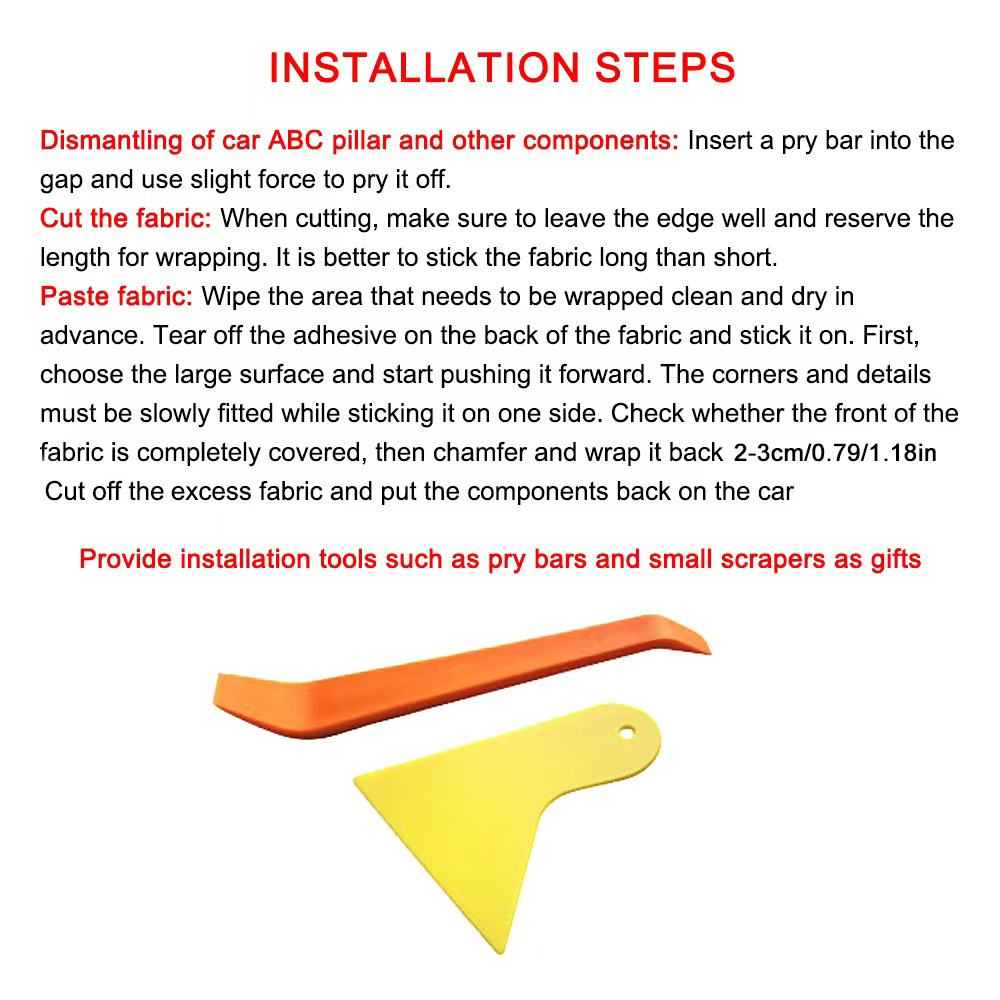 INSTALLATION STEPS

Dismantling of car ABC pillar and other components: Insert a pry bar into the gap and use slight force to pry it off.
Cut the fabric: When cutting, make sure to leave the edge well and reserve the length for wrapping. It is better to stick the fabric long than short.
Paste fabric: Wipe the area that needs to be wrapped clean and dry in advance. Tear off the adhesive on the back of the fabric and stick it on. First, choose the large surface and start pushing it forward. The corners and details must be slowly fitted while sticking it on one side. Check whether the front of the fabric is completely covered, then chamfer and wrap it back 2-3cm/0.79/1.18in Cut off the excess fabric and put the components back on the car

Provide installation tools such as pry bars and small scrapers as gifts