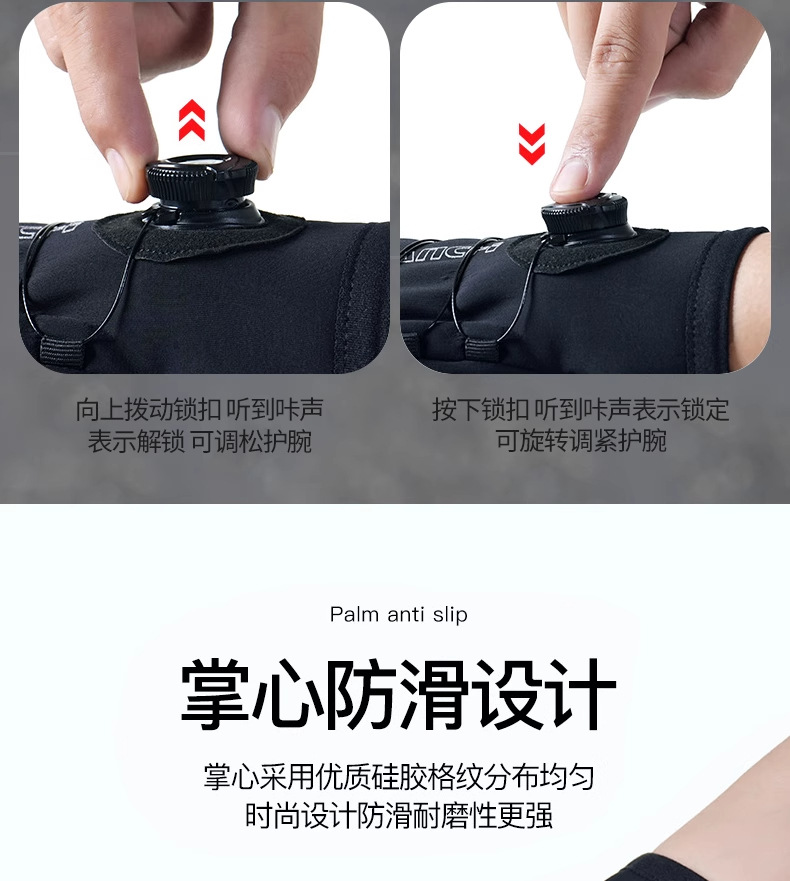 向上拨动锁扣 听到咔声
表示解锁 可调松护腕

按下锁扣 听到咔声表示锁定
可旋转调紧护腕

Palm anti slip

掌心防滑设计

掌心采用优质硅胶格纹分布均匀
时尚设计防滑耐磨性更强