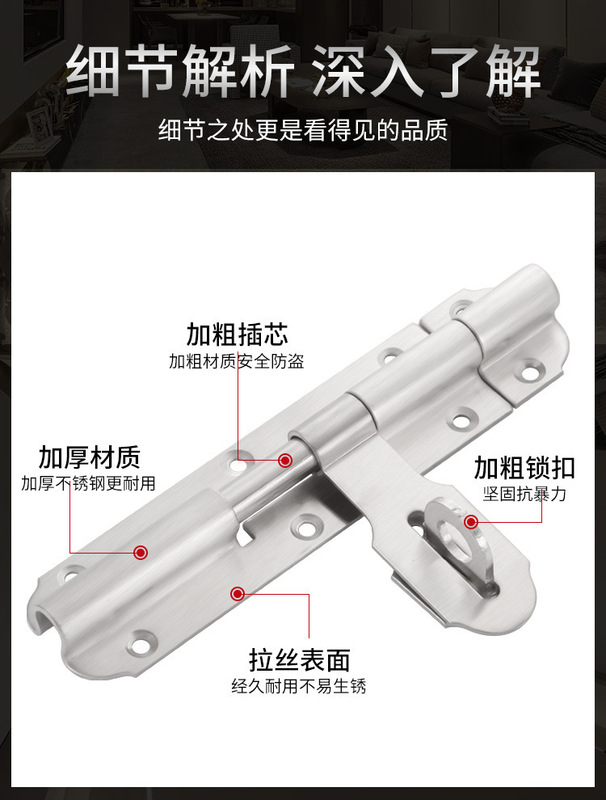 细节解析 深入了解
细节之处更是看得见的品质

加粗插芯
加粗材质安全防盗

加厚材质
加厚不锈钢更耐用

加粗锁扣
坚固抗暴力

拉丝表面
经久耐用不易生锈