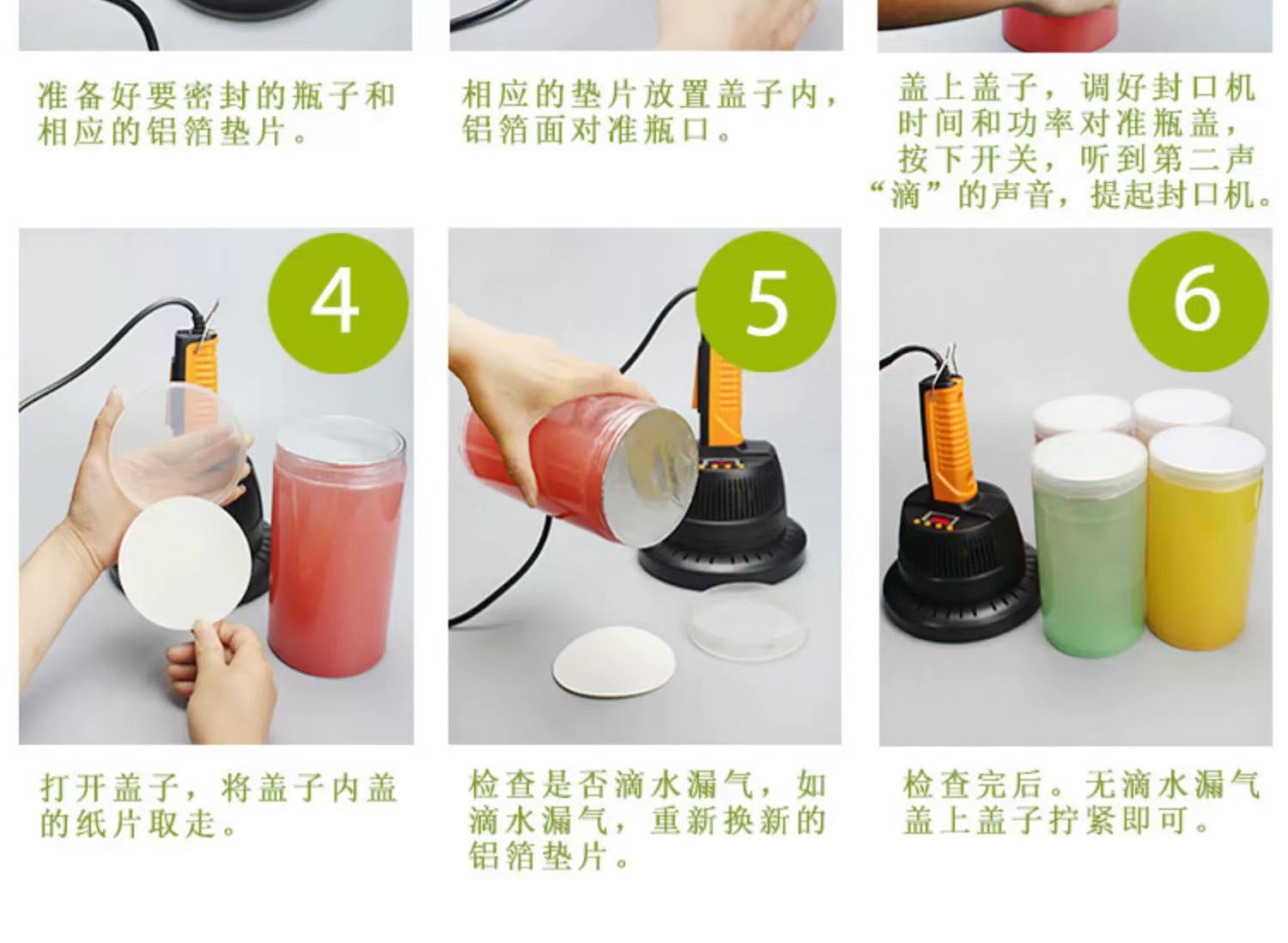 准备好要密封的瓶子和相应的铝箔垫片。

相应的垫片放置盖子内，铝箔面对准瓶口。

盖上盖子，调好封口机时间和功率对准瓶盖，按下开关，听到第二声“滴”的声音，提起封口机。

4

5

6

打开盖子，将盖子内盖的纸片取走。

检查是否滴水漏气，如滴水漏气，重新换新的铝箔垫片。

检查完后。无滴水漏气盖上盖子拧紧即可。