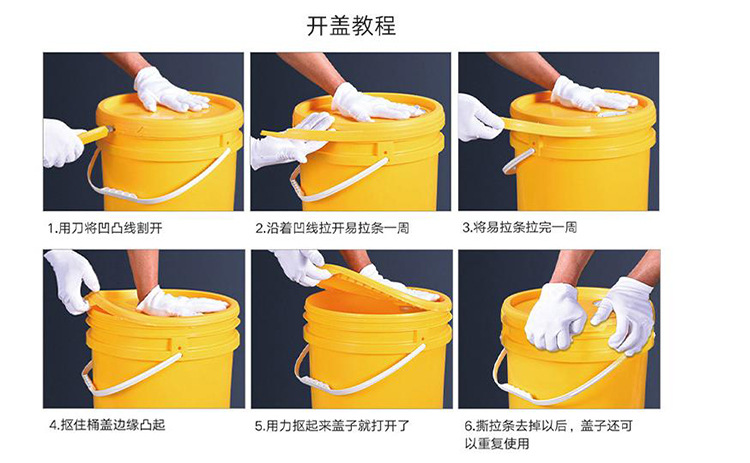 开盖教程

1.用刀将凹凸线割开

2.沿着凹线拉开易拉条一周

3.将易拉条拉完一周

4.抠住桶盖边缘凸起

5.用力抠起来盖子就打开了

6.撕拉条去掉以后，盖子还可以重复使用