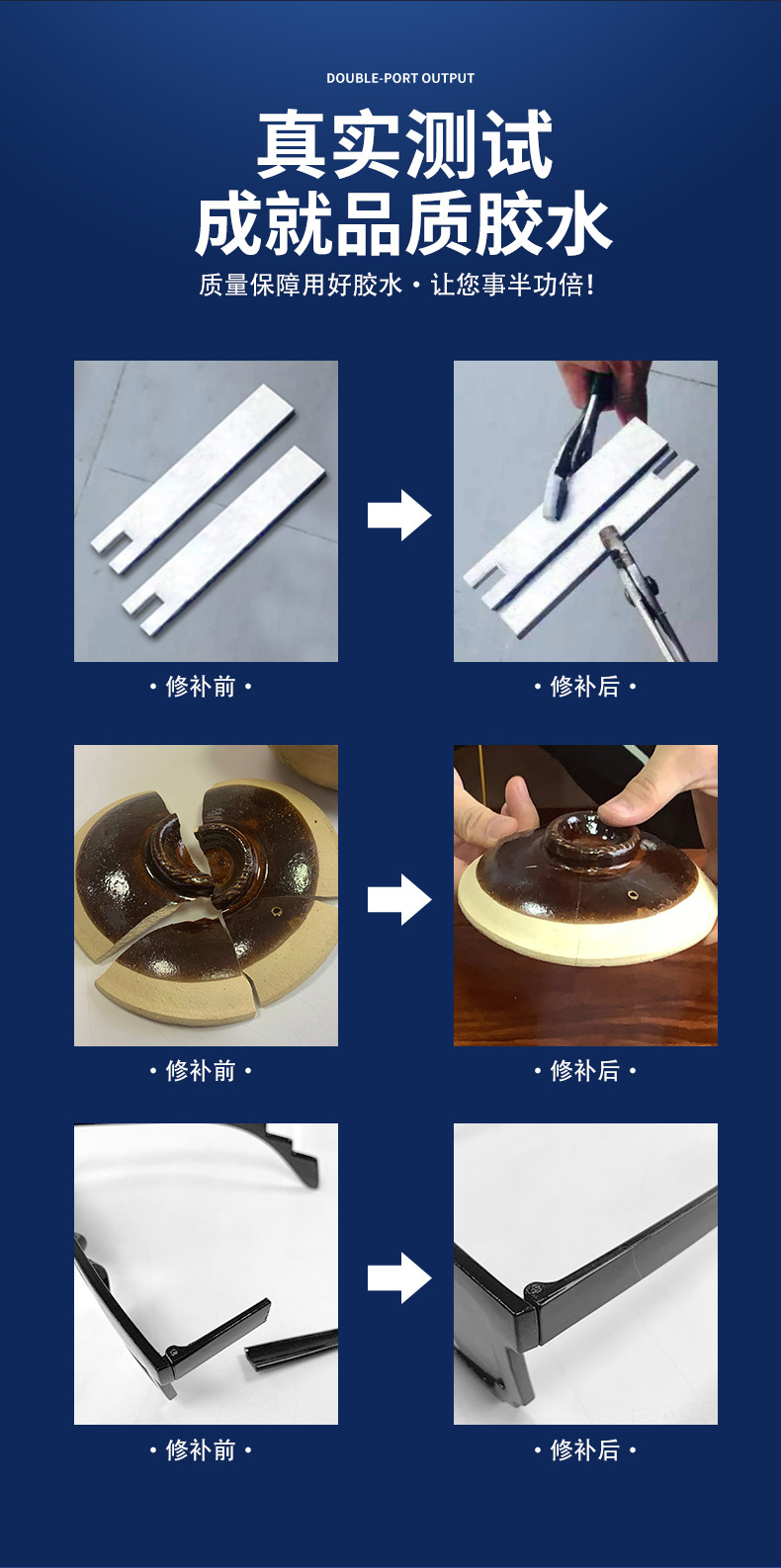 DOUBLE-PORT OUTPUT

真实测试
成就品质胶水

质量保障用好胶水 · 让您事半功倍！

· 修补前 ·

· 修补后 ·

· 修补前 ·

· 修补后 ·

· 修补前 ·

· 修补后 ·