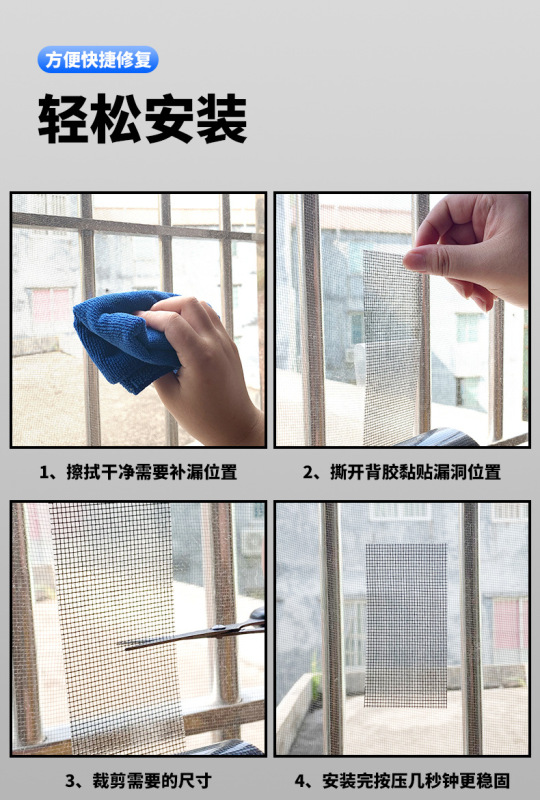 方便快捷修复

轻松安装

1、擦拭干净需要补漏位置

2、撕开背胶黏贴漏洞位置

3、裁剪需要的尺寸

4、安装完按压几秒钟更稳固