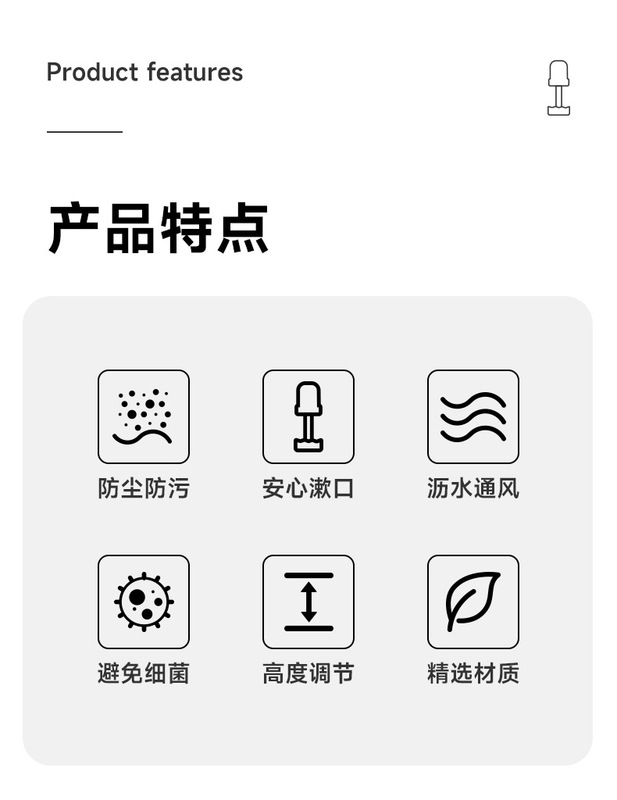 Product features

产品特点

防尘防污

安心漱口

沥水通风

避免细菌

高度调节

精选材质