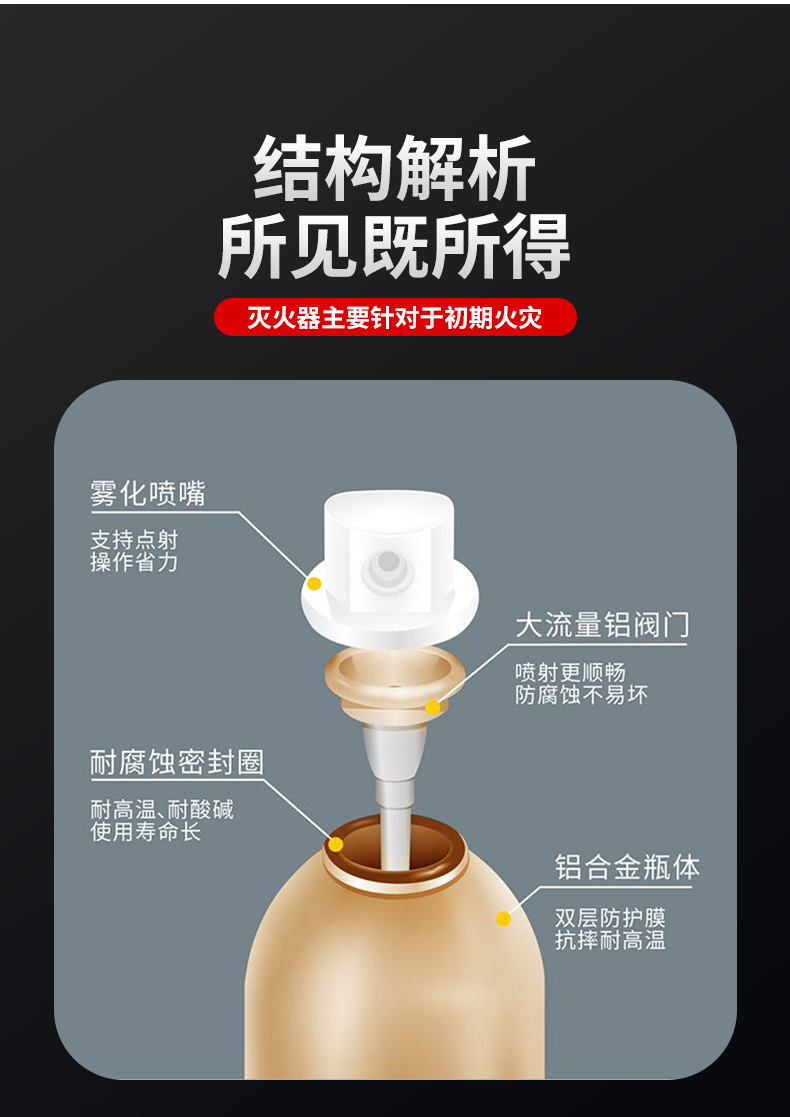 结构解析
所见既所得

灭火器主要针对于初期火灾

雾化喷嘴

支持点射
操作省力

大流量铝阀门

喷射更顺畅
防腐蚀不易坏

耐腐蚀密封圈

耐高温、耐酸碱
使用寿命长

铝合金瓶体

双层防护膜
抗摔耐高温