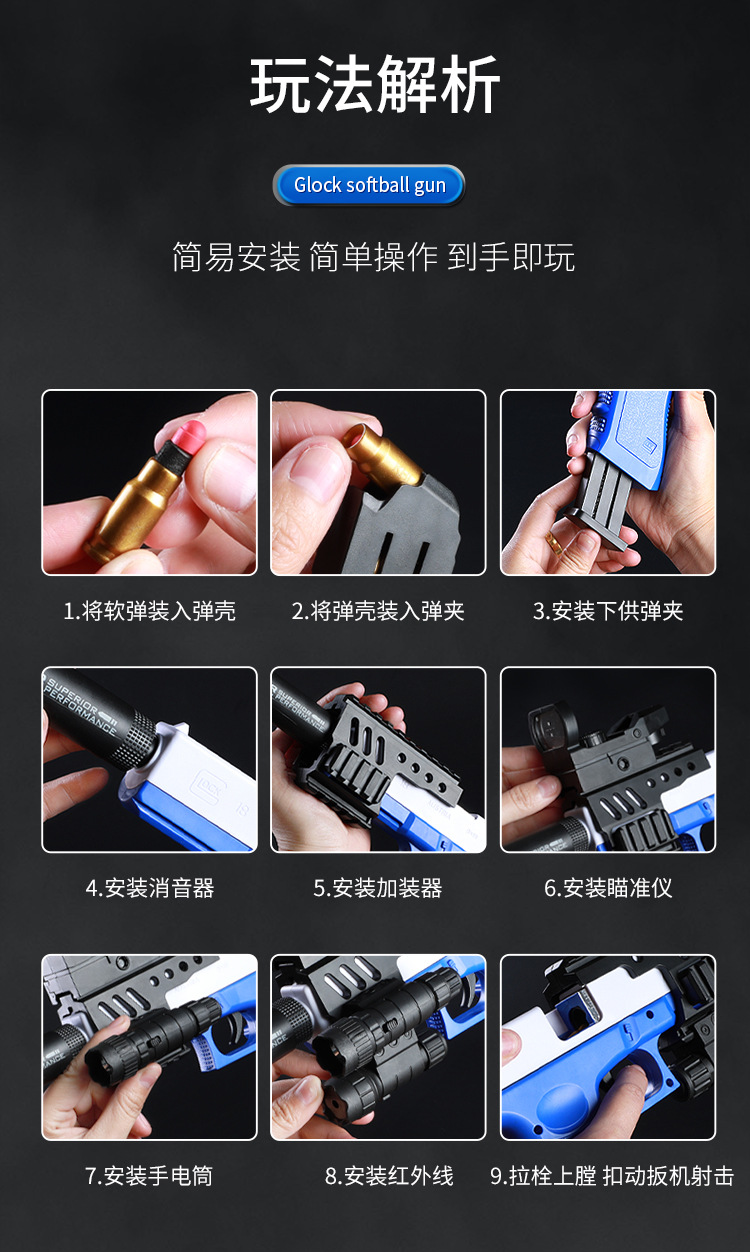 玩法解析

Glock softball gun

简易安装 简单操作 到手即玩

1.将软弹装入弹壳

2.将弹壳装入弹夹

3.安装下供弹夹

SUPERIOR PERFORMANCE

4.安装消音器

SUPERIOR PERFORMANCE

5.安装加装器

6.安装瞄准仪

7.安装手电筒

8.安装红外线

9.拉栓上膛 扣动扳机射击