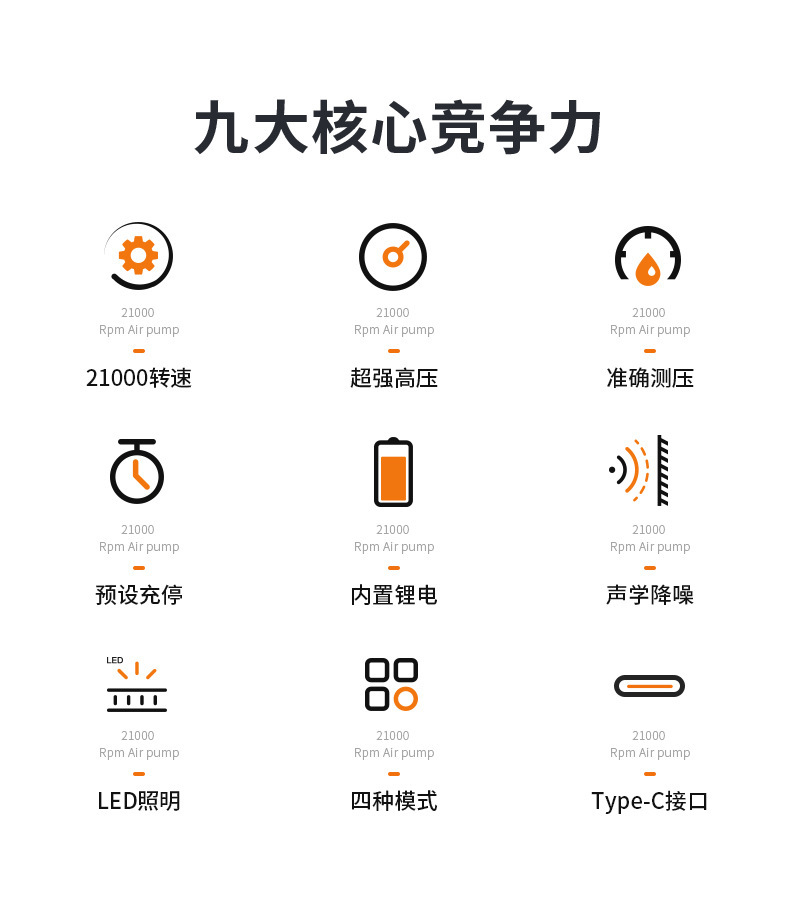 九大核心竞争力

21000
Rpm Air pump
21000转速

21000
Rpm Air pump
超强高压

21000
Rpm Air pump
准确测压

21000
Rpm Air pump
预设充停

21000
Rpm Air pump
内置锂电

21000
Rpm Air pump
声学降噪

LED
21000
Rpm Air pump
LED照明

21000
Rpm Air pump
四种模式

21000
Rpm Air pump
Type-C接口