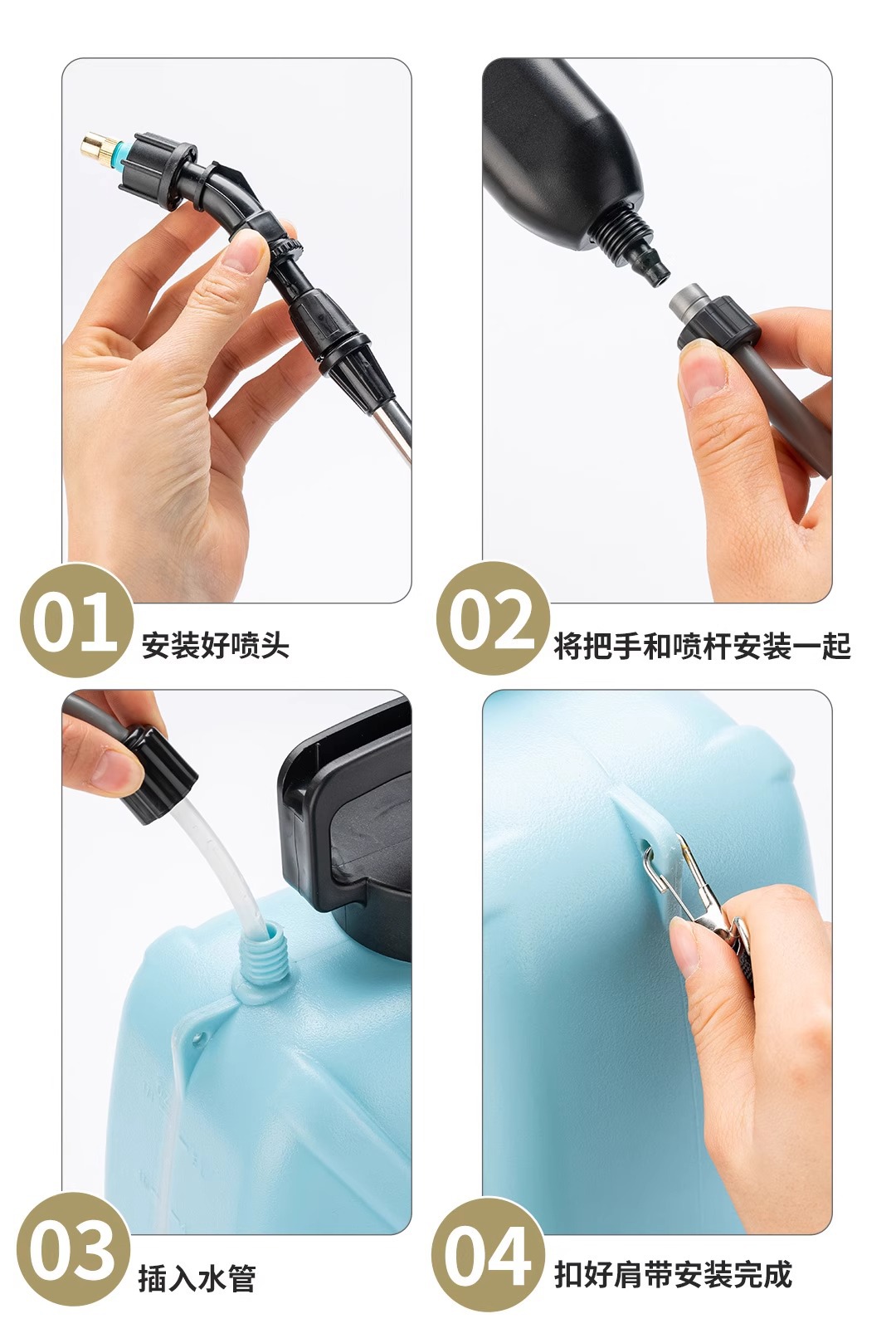 01 安装好喷头

02 将把手和喷杆安装一起

03 插入水管

04 扣好肩带安装完成