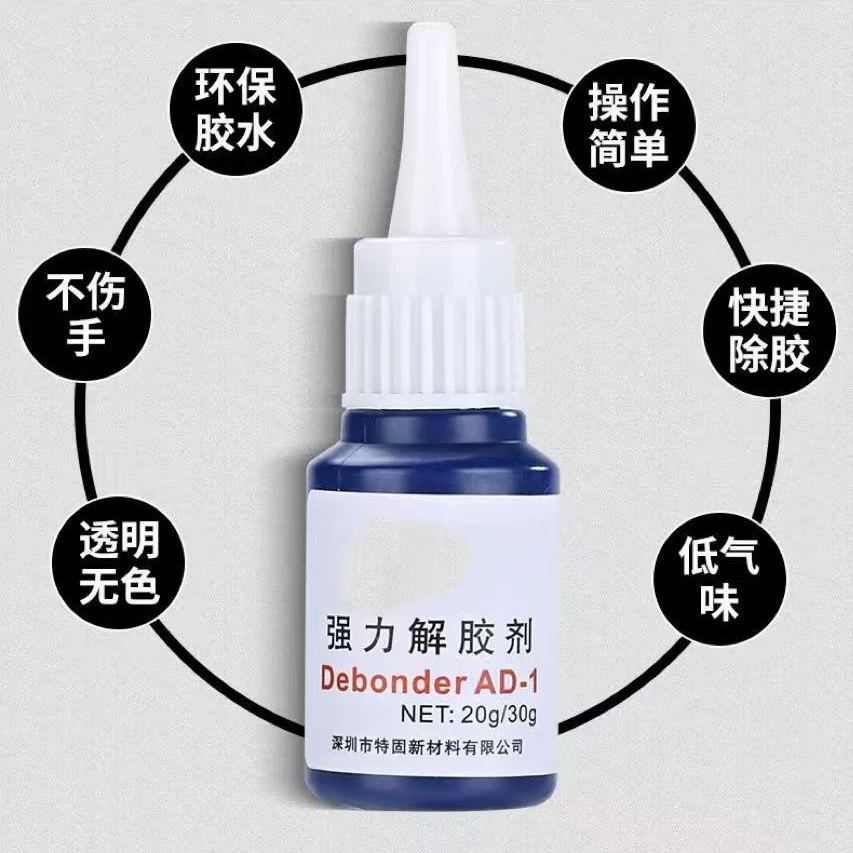 环保胶水

操作简单

不伤手

快捷除胶

透明无色

低气味

强力解胶剂
Debonder AD-1
NET: 20g/30g
深圳市特固新材料有限公司