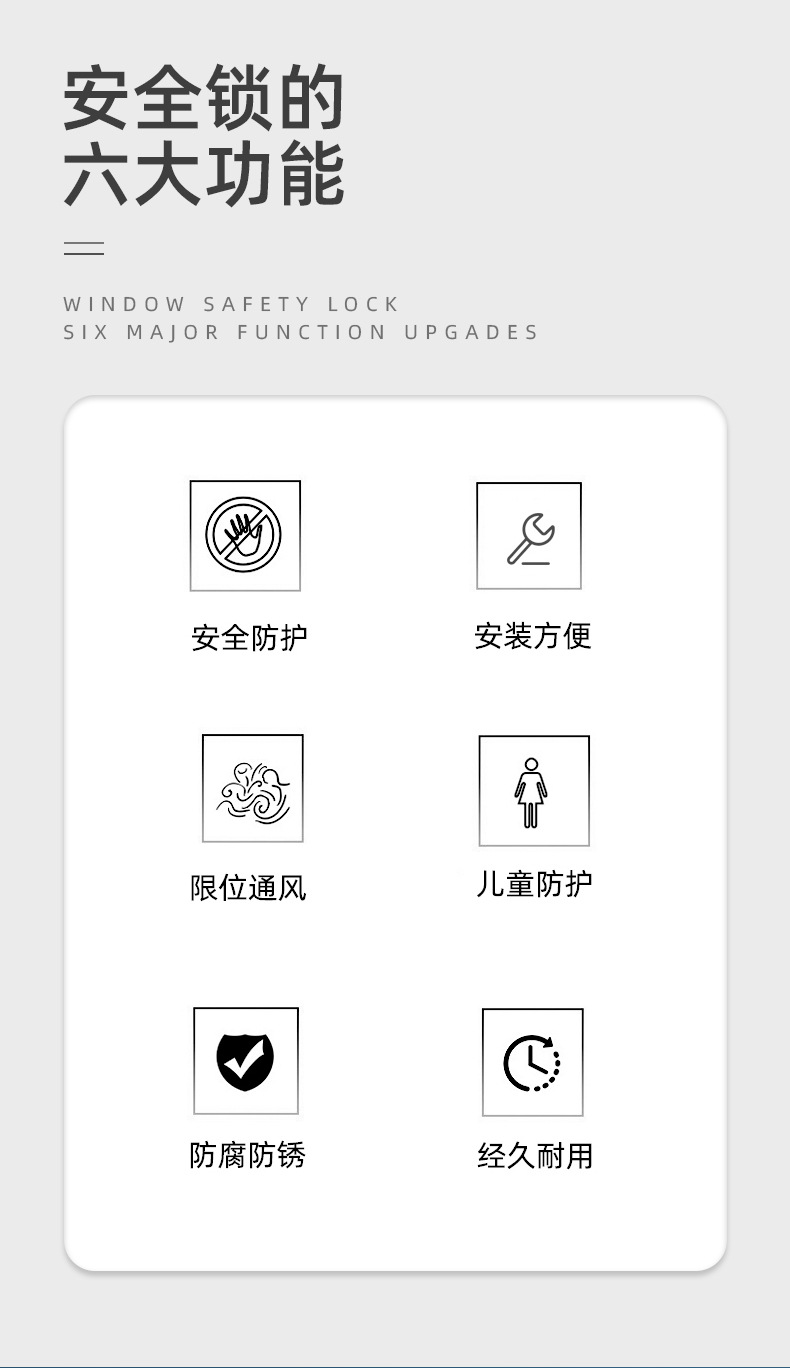 安全锁的
六大功能

WINDOW SAFETY LOCK
SIX MAJOR FUNCTION UPGADES

安全防护

安装方便

限位通风

儿童防护

防腐防锈

经久耐用