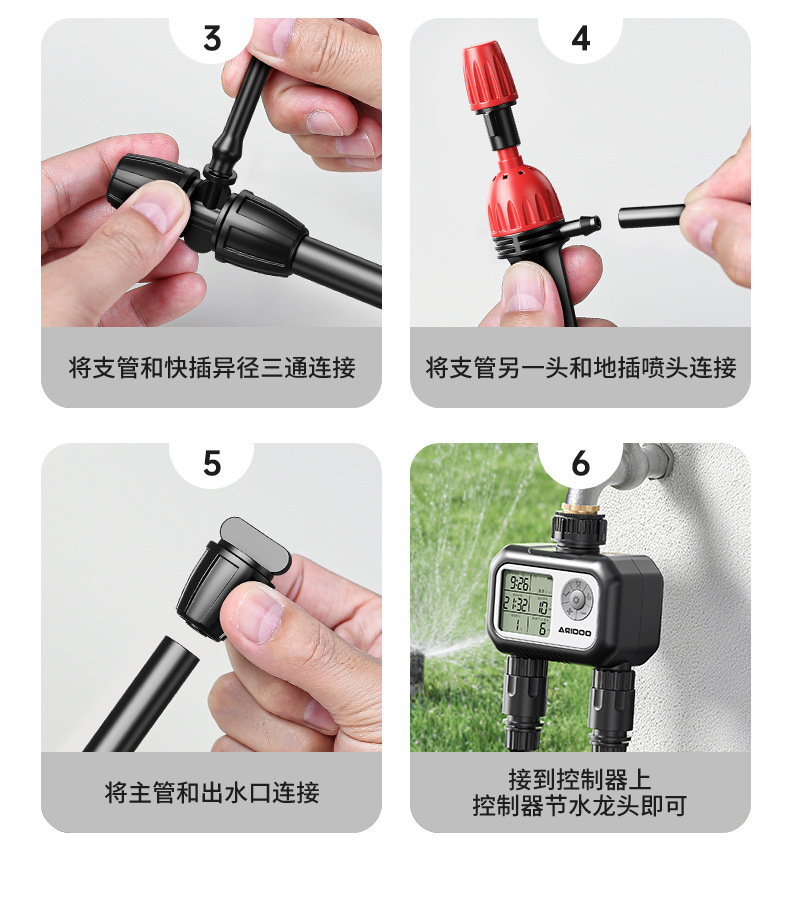 3

将支管和快插异径三通连接

4

将支管另一头和地插喷头连接

5

将主管和出水口连接

6

9:26
21:32 10
1 6
ARIDOO

接到控制器上
控制器节水龙头即可