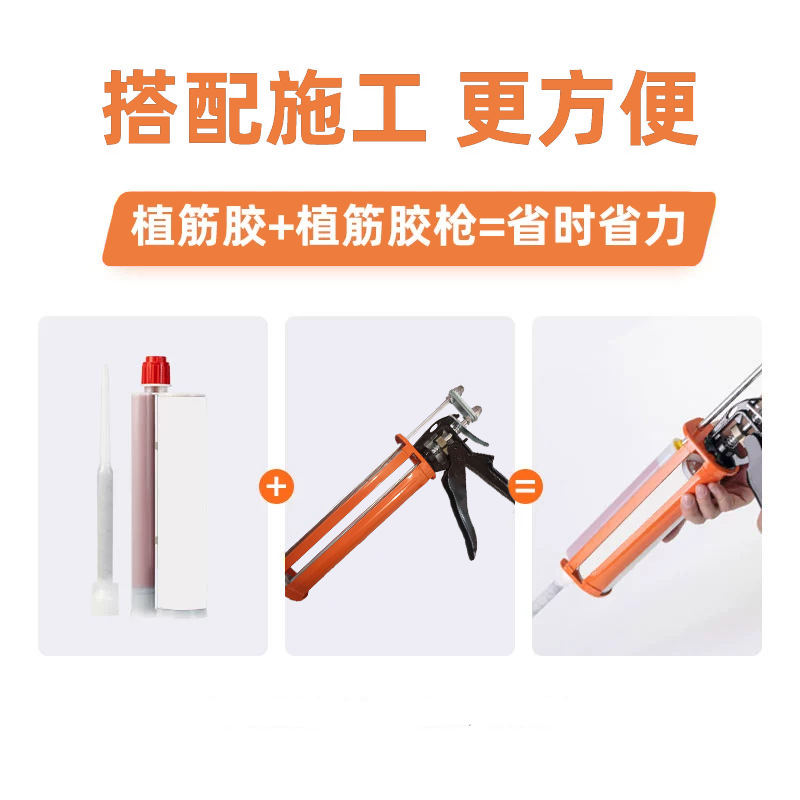 搭配施工 更方便

植筋胶+植筋胶枪=省时省力

+

=