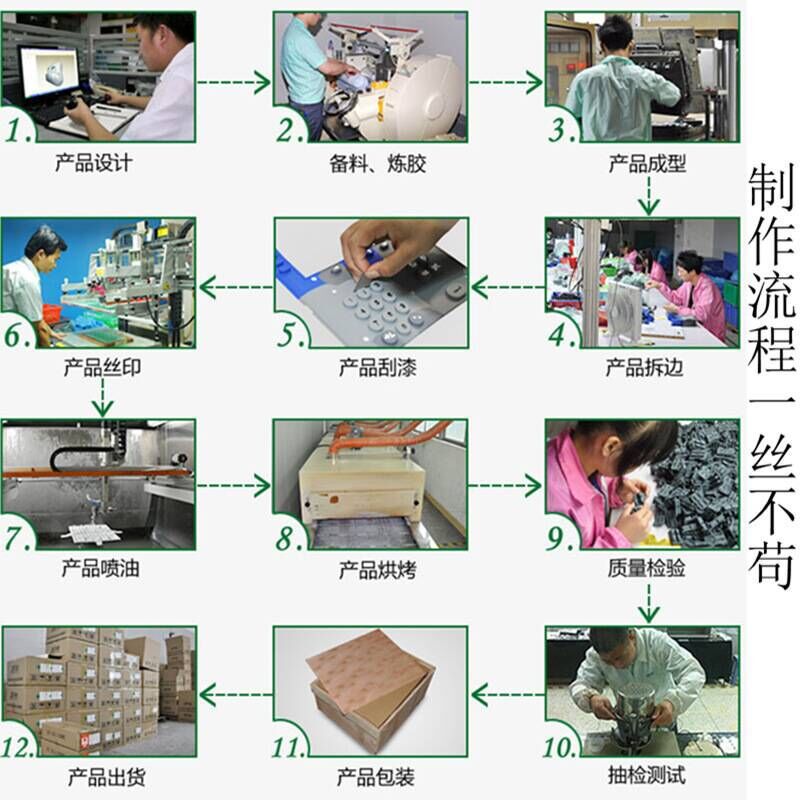 1.
产品设计

2.
备料、炼胶

3.
产品成型

4.
产品拆边

5.
产品刮漆

6.
产品丝印

7.
产品喷油

8.
产品烘烤

9.
质量检验

10.
抽检测试

11.
产品包装

12.
产品出货

制作流程一丝不苟