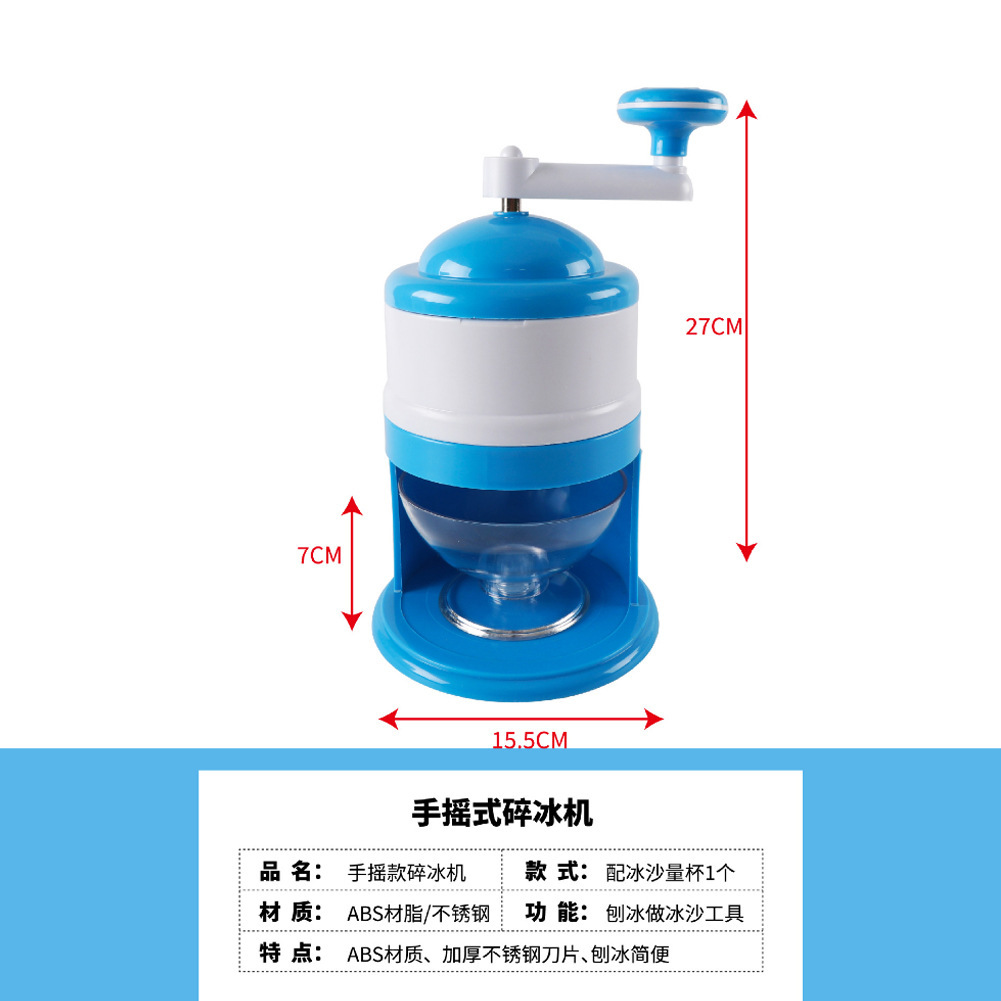 27CM

7CM

15.5CM

手摇式碎冰机

| 品 名: | 手摇款碎冰机 | 款 式: | 配冰沙量杯1个 |
|---|---|---|---|
| 材 质: | ABS材脂/不锈钢 | 功 能: | 刨冰做冰沙工具 |
| 特 点: | ABS材质、加厚不锈钢刀片、刨冰简便 | | |