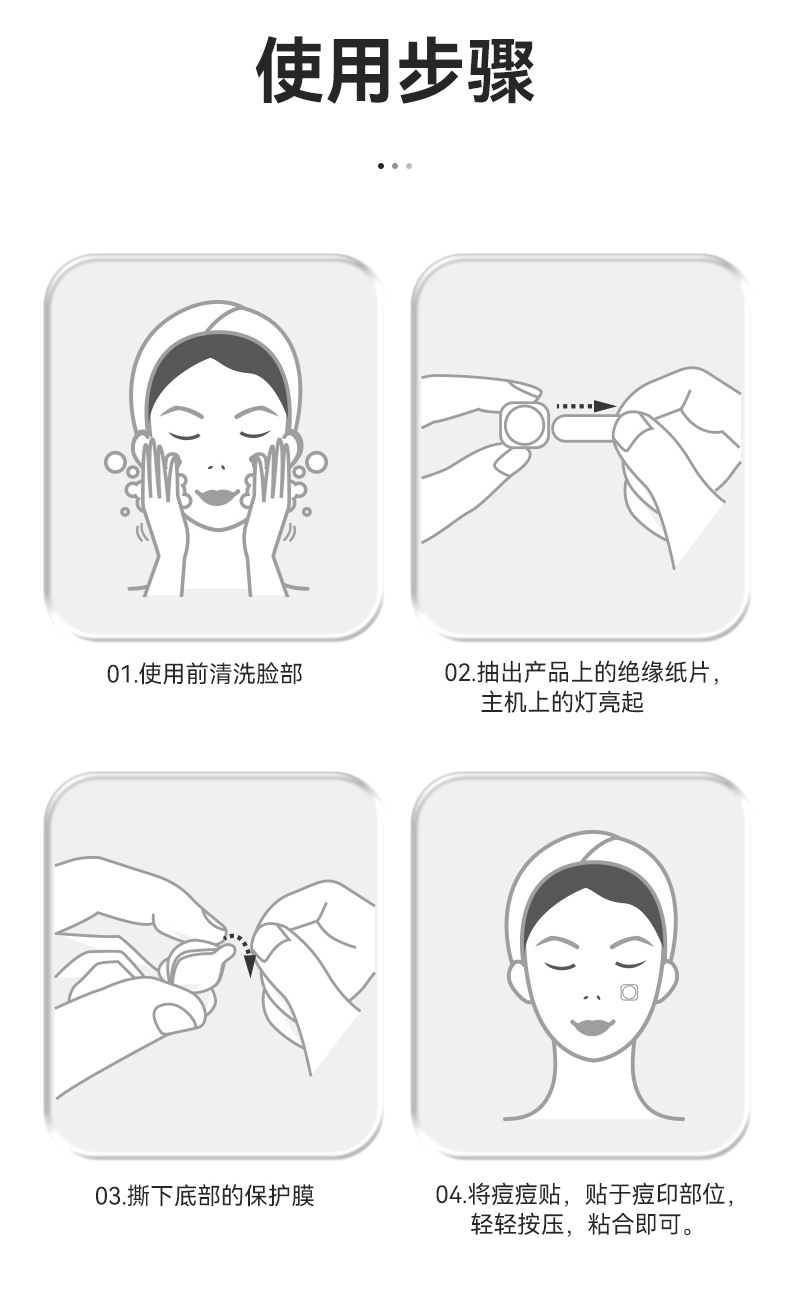 使用步骤

01.使用前清洗脸部

02.抽出产品上的绝缘纸片，主机上的灯亮起

03.撕下底部的保护膜

04.将痘痘贴，贴于痘印部位，轻轻按压，粘合即可。