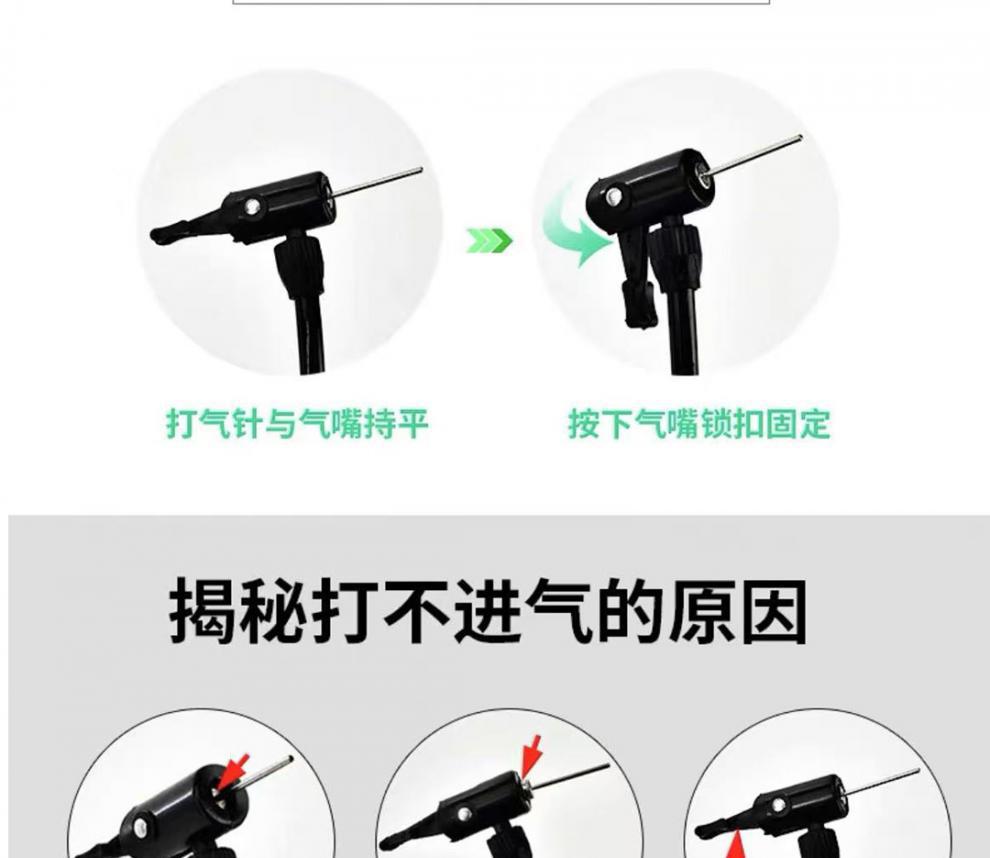 打气针与气嘴持平

按下气嘴锁扣固定

揭秘打不进气的原因