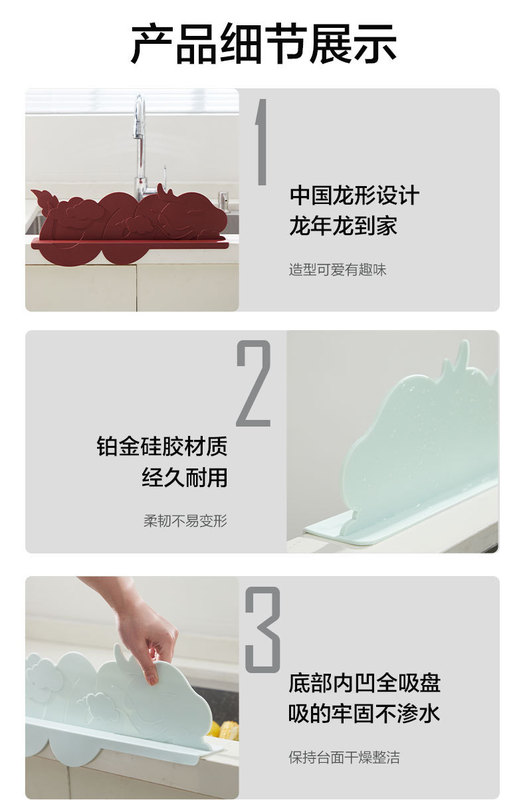 产品细节展示

1
中国龙形设计
龙年龙到家
造型可爱有趣味

2
铂金硅胶材质
经久耐用
柔韧不易变形

3
底部内凹全吸盘
吸的牢固不渗水
保持台面干燥整洁