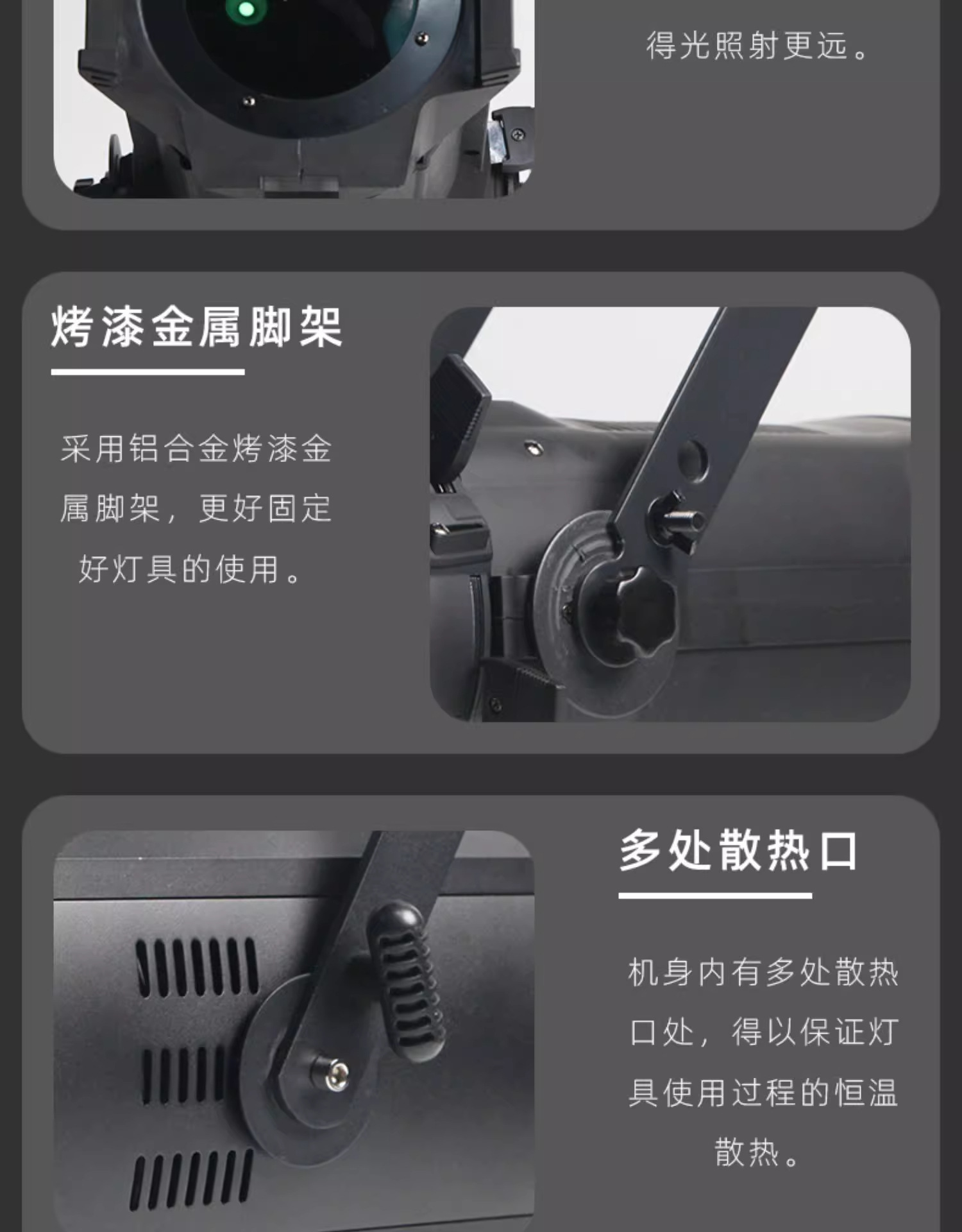 得光照射更远。

烤漆金属脚架

采用铝合金烤漆金属脚架，更好固定好灯具的使用。

多处散热口

机身内有多处散热口处，得以保证灯具使用过程的恒温散热。