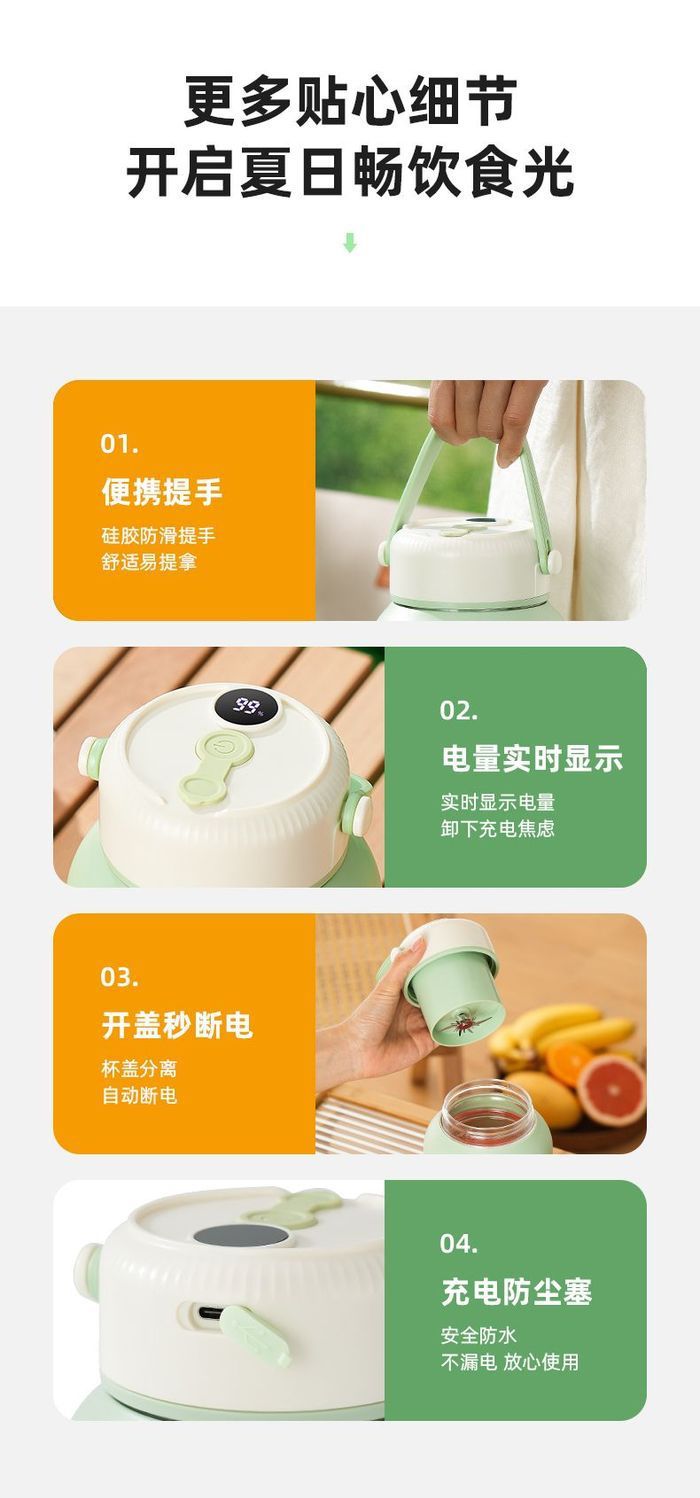 更多贴心细节
开启夏日畅饮食光

01.
便携提手
硅胶防滑提手
舒适易提拿

99%

02.
电量实时显示
实时显示电量
卸下充电焦虑

03.
开盖秒断电
杯盖分离
自动断电

04.
充电防尘塞
安全防水
不漏电 放心使用