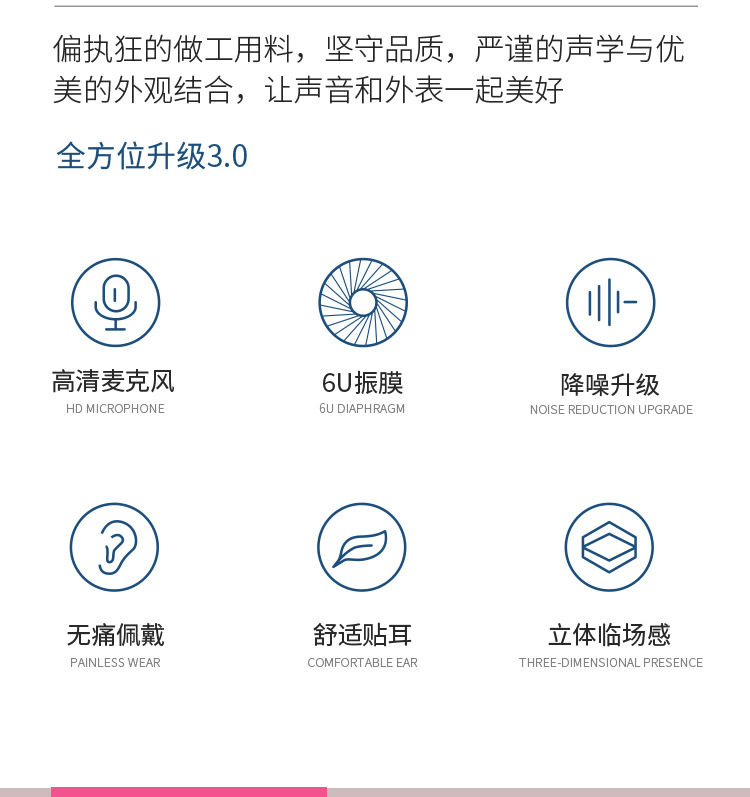 偏执狂的做工用料，坚守品质，严谨的声学与优美的外观结合，让声音和外表一起美好

全方位升级3.0

高清麦克风
HD MICROPHONE

6U振膜
6U DIAPHRAGM

降噪升级
NOISE REDUCTION UPGRADE

无痛佩戴
PAINLESS WEAR

舒适贴耳
COMFORTABLE EAR

立体临场感
THREE-DIMENSIONAL PRESENCE